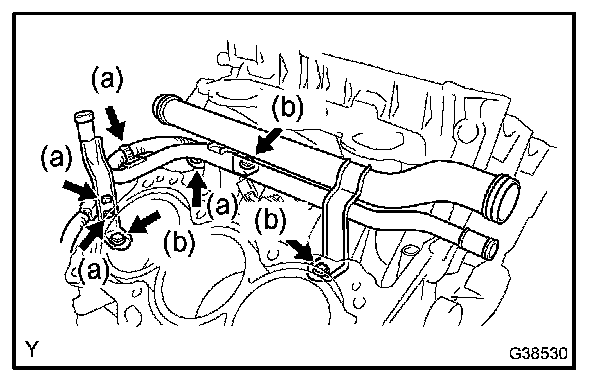 (a)
(b)
(a)
(a)
(b)
(b)
(a)
Y
G38530