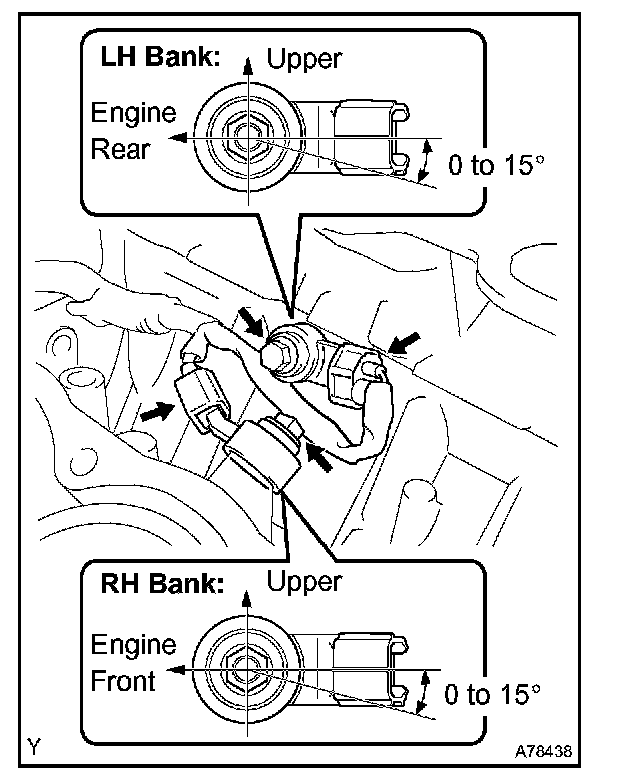 LH Bank: Upper

Engine Rear

0 to 15°

RH Bank: Upper

Engine Front

0 to 15°

Y

A78438