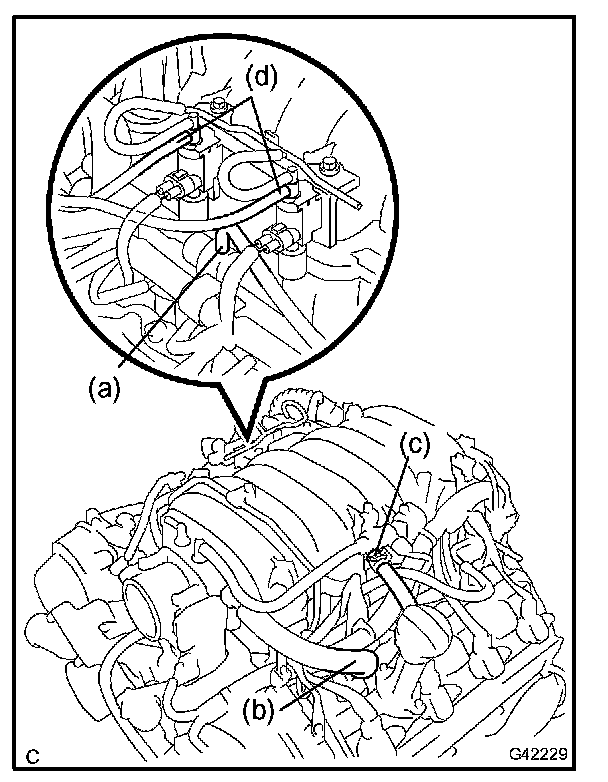 (d)

(a)

(c)

(b)

C

G42229