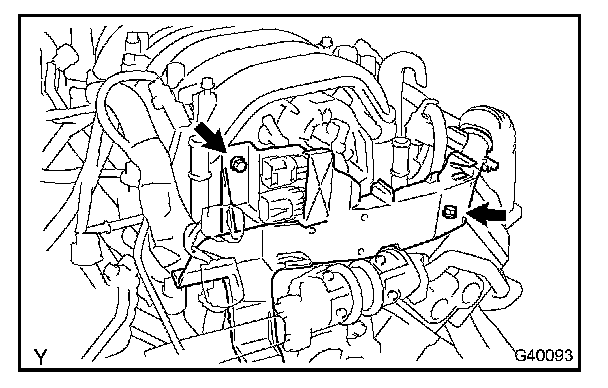 Y

G40093