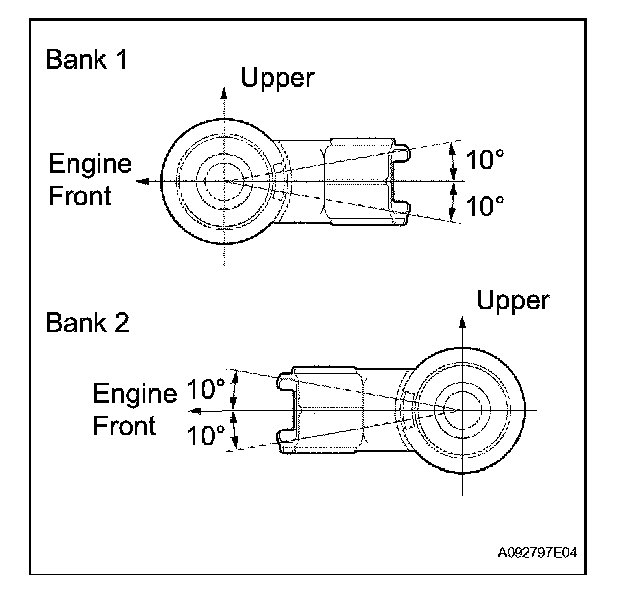 Bank 1

Upper

Engine Front

10°

10°

Bank 2

Upper

Engine Front

10°

10°

A092797E04