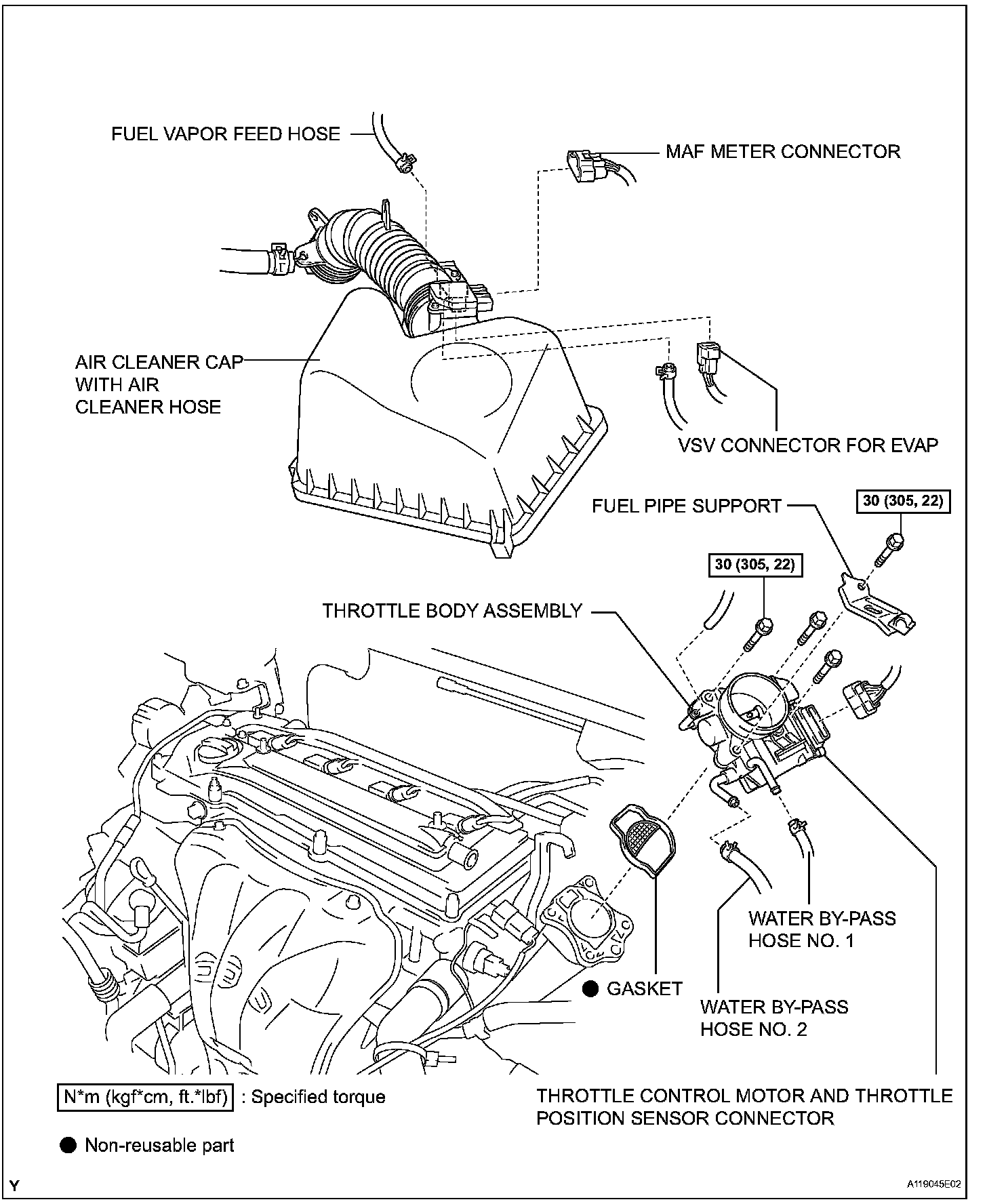 FUEL VAPOR FEED HOSE

MAF METER CONNECTOR

AIR CLEANER CAP WITH AIR CLEANER HOSE

VSV CONNECTOR FOR EVAP

FUEL PIPE SUPPORT

30 (305, 22)

30 (305, 22)

THROTTLE BODY ASSEMBLY

WATER BY-PASS HOSE NO. 1

● GASKET

WATER BY-PASS HOSE NO. 2

N*m (kgf*cm, ft.*lbf) : Specified torque

THROTTLE CONTROL MOTOR AND THROTTLE POSITION SENSOR CONNECTOR

● Non-reusable part

Y

A119045E02