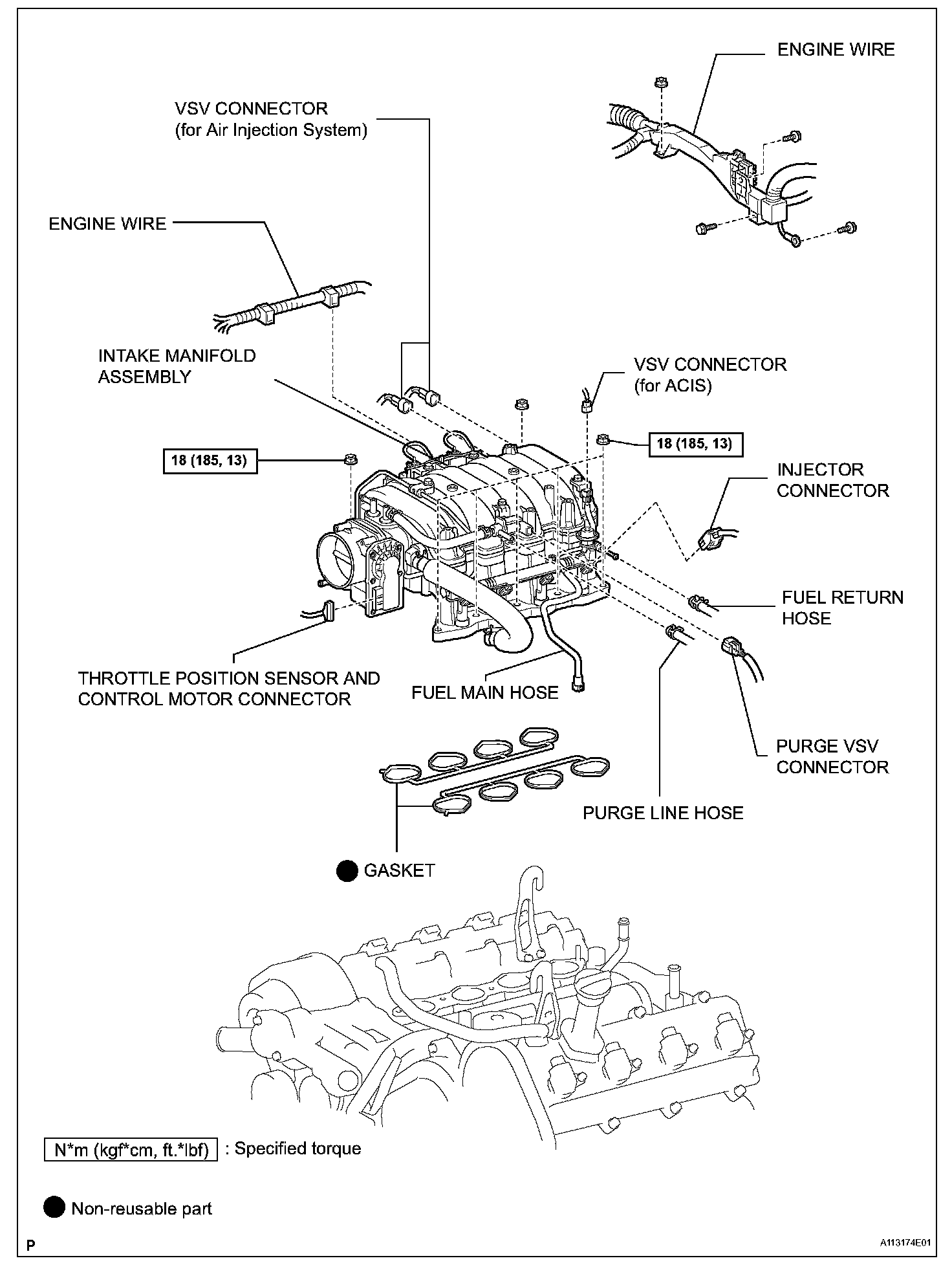 ENGINE WIRE

VSV CONNECTOR
(for Air Injection System)

ENGINE WIRE

INTAKE MANIFOLD
ASSEMBLY

VSV CONNECTOR
(for ACIS)

18 (185, 13)

18 (185, 13)

INJECTOR
CONNECTOR

FUEL RETURN
HOSE

THROTTLE POSITION SENSOR AND
CONTROL MOTOR CONNECTOR

FUEL MAIN HOSE

PURGE VSV
CONNECTOR

PURGE LINE HOSE

GASKET

N*m (kgf*cm, ft.*lbf) : Specified torque

Non-reusable part

P

A113174E01