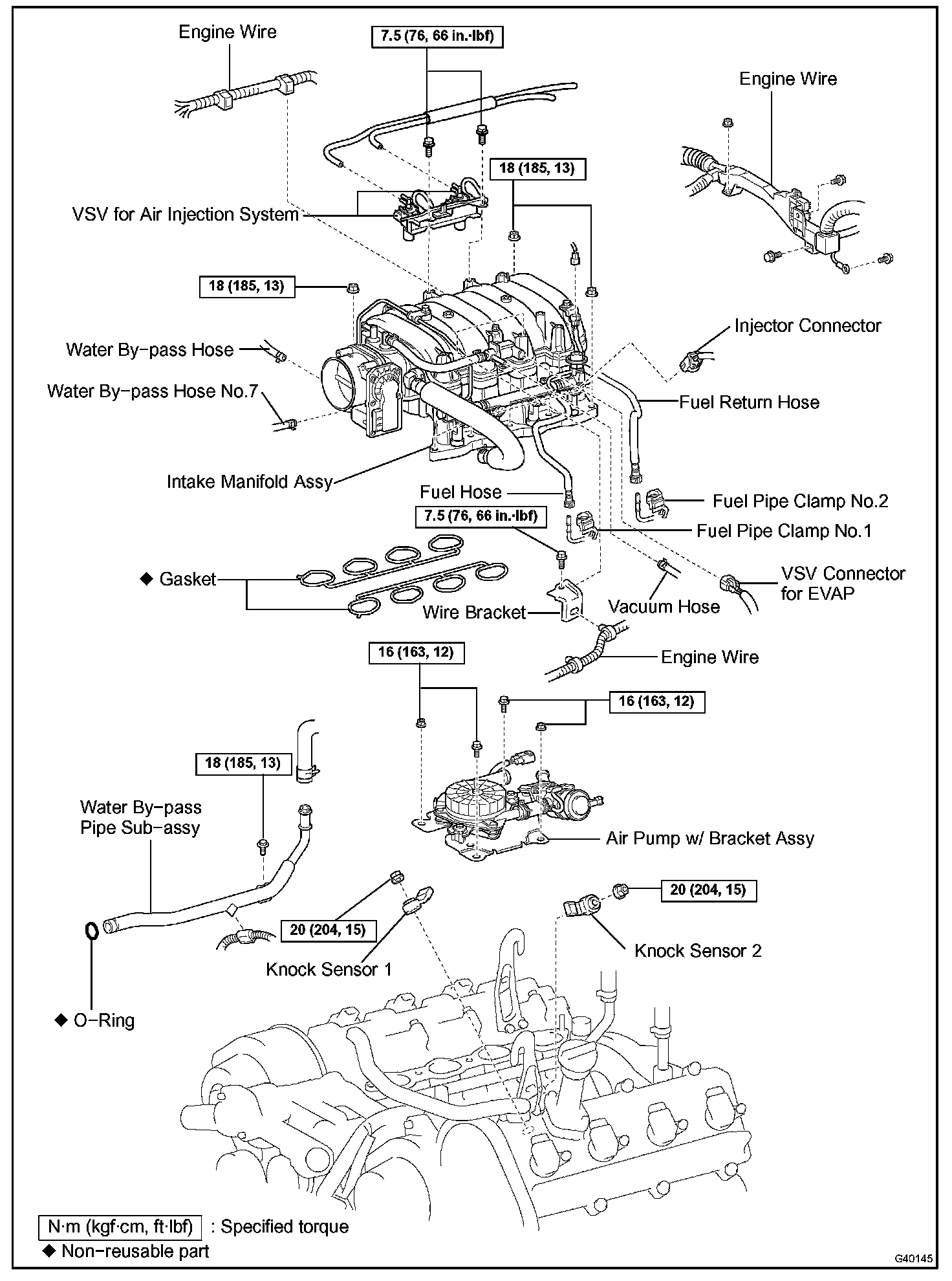 Engine Wire

7.5 (76, 66 in.·lbf)

Engine Wire

18 (185, 13)

VSV for Air Injection System

18 (185, 13)

Injector Connector

Water By−pass Hose

Water By−pass Hose No.7

Fuel Return Hose

Intake Manifold Assy

Fuel Hose

Fuel Pipe Clamp No.2

7.5 (76, 66 in.·lbf)

Fuel Pipe Clamp No.1

◆ Gasket

VSV Connector for EVAP

Wire Bracket

Vacuum Hose

16 (163, 12)

Engine Wire

16 (163, 12)

18 (185, 13)

Water By−pass Pipe Sub−assy

Air Pump w/ Bracket Assy

20 (204, 15)

20 (204, 15)

Knock Sensor 2

Knock Sensor 1

◆ O−Ring

N·m (kgf·cm, ft·lbf) : Specified torque

◆ Non−reusable part

G40145