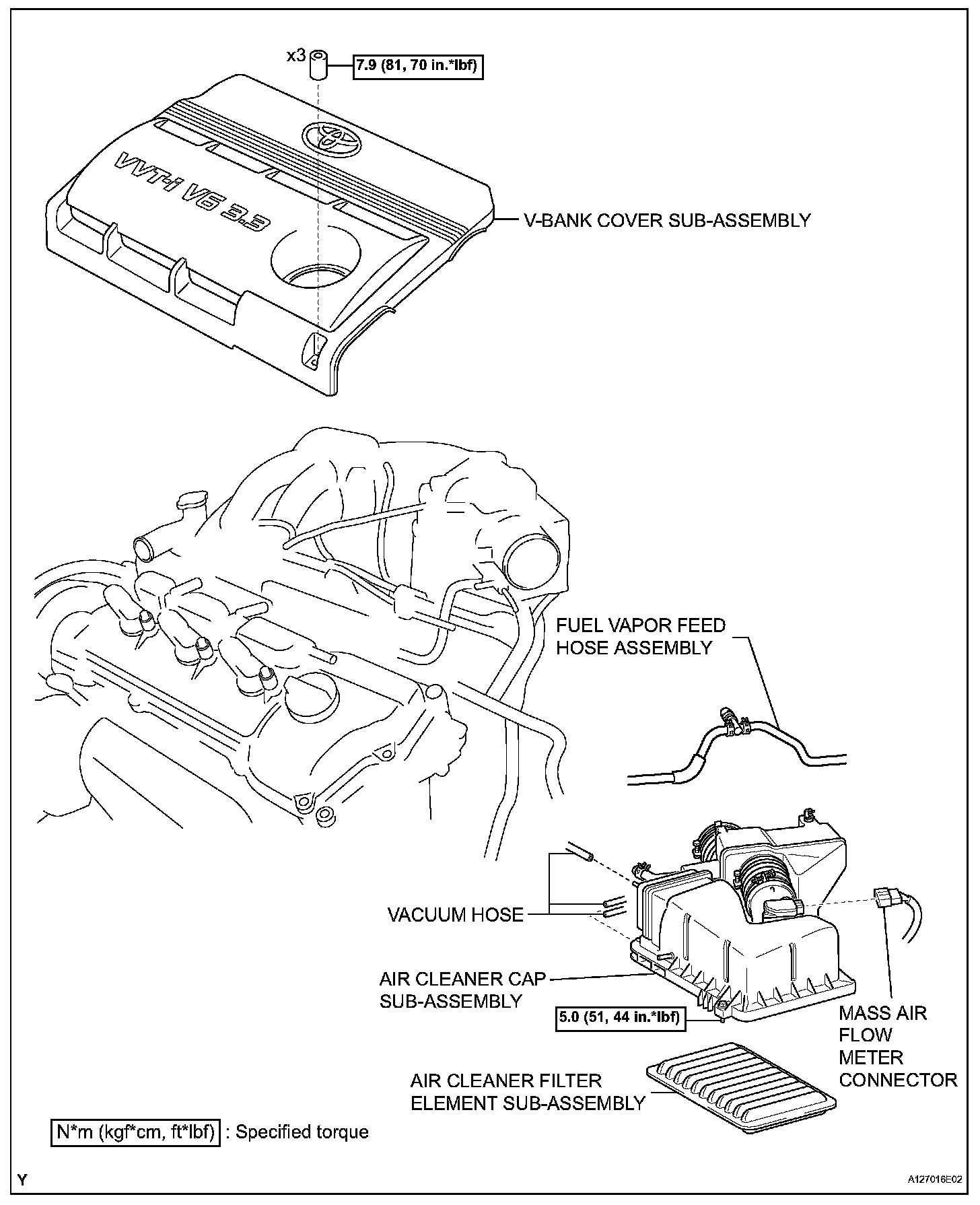 x3

7.9 (81, 70 in.*lbf)

VVT-i V6 3.3

V-BANK COVER SUB-ASSEMBLY

FUEL VAPOR FEED HOSE ASSEMBLY

VACUUM HOSE

AIR CLEANER CAP SUB-ASSEMBLY

5.0 (51, 44 in.*lbf)

MASS AIR FLOW METER CONNECTOR

AIR CLEANER FILTER ELEMENT SUB-ASSEMBLY

N*m (kgf*cm, ft*lbf) : Specified torque

Y

A127016E02