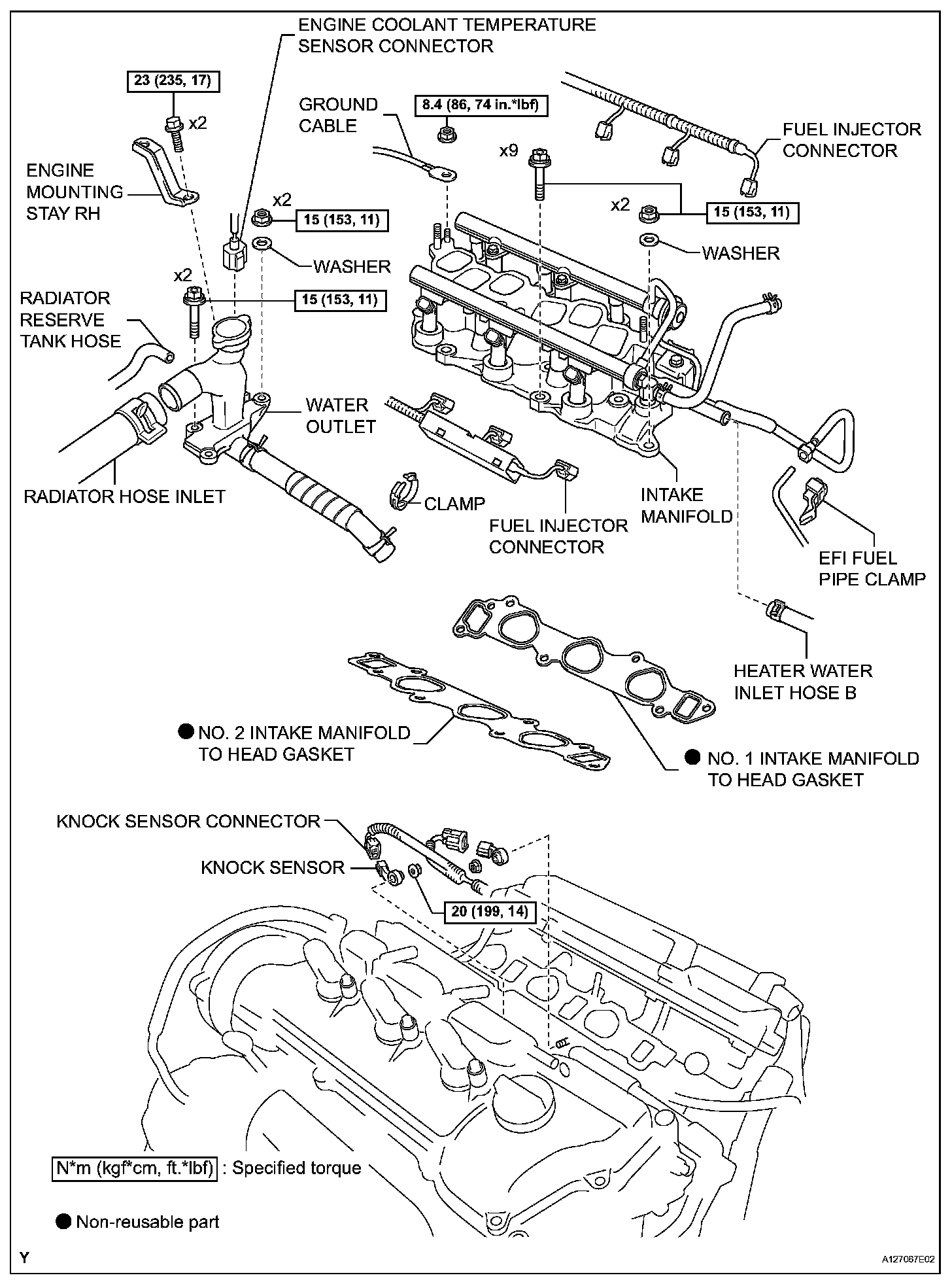 ENGINE COOLANT TEMPERATURE SENSOR CONNECTOR

23 (235, 17)

x2

GROUND CABLE

8.4 (86, 74 in.*lbf)

FUEL INJECTOR CONNECTOR

x9

ENGINE MOUNTING STAY RH

x2

15 (153, 11)

x2

15 (153, 11)

WASHER

WASHER

x2

15 (153, 11)

RADIATOR RESERVE TANK HOSE

WATER OUTLET

RADIATOR HOSE INLET

CLAMP

FUEL INJECTOR CONNECTOR

INTAKE MANIFOLD

EFI FUEL PIPE CLAMP

HEATER WATER INLET HOSE B

● NO. 2 INTAKE MANIFOLD TO HEAD GASKET

● NO. 1 INTAKE MANIFOLD TO HEAD GASKET

KNOCK SENSOR CONNECTOR

KNOCK SENSOR

20 (199, 14)

N*m (kgf*cm, ft.*lbf) : Specified torque

● Non-reusable part

Y

A127067E02