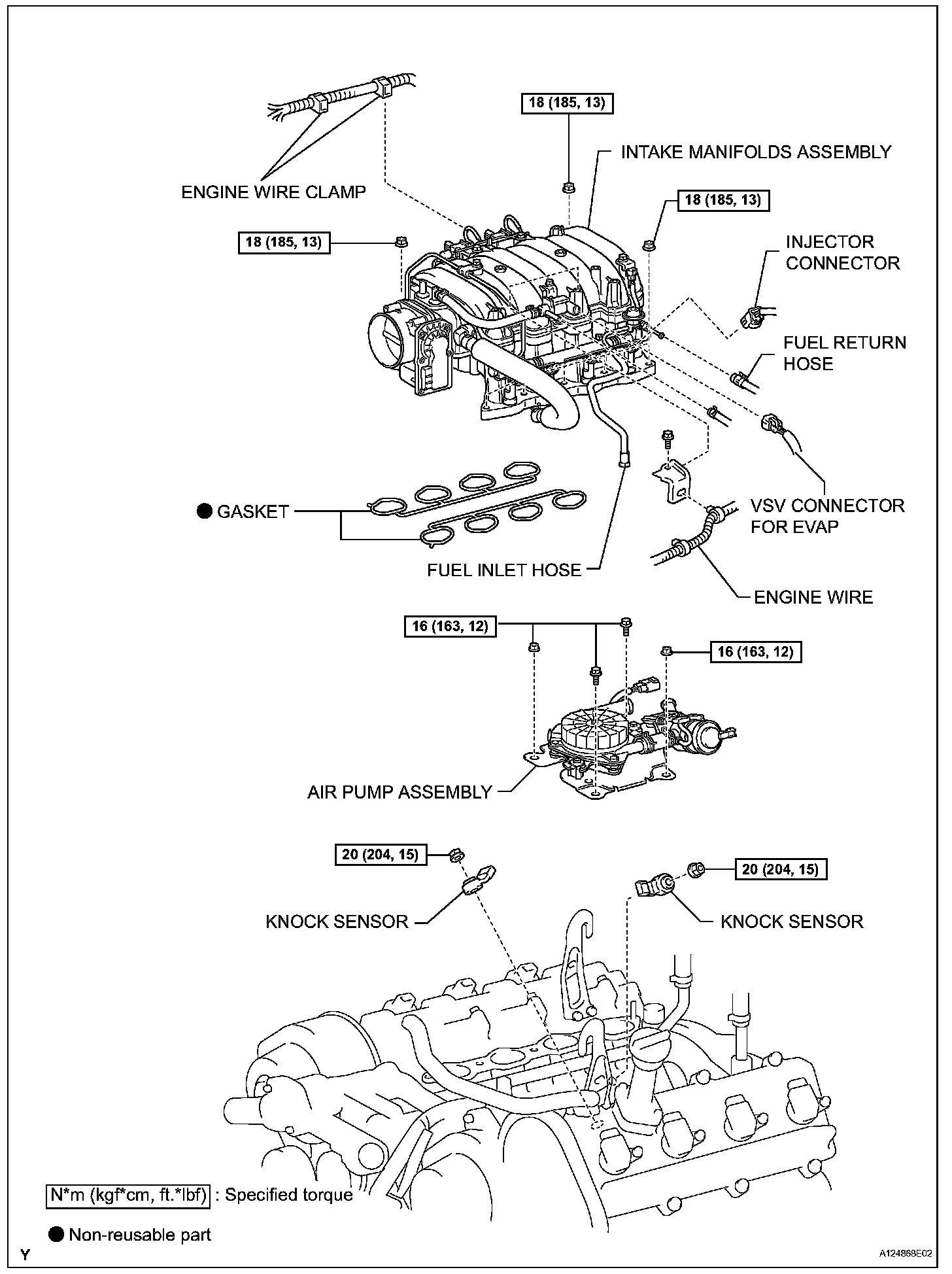 18 (185, 13)

INTAKE MANIFOLDS ASSEMBLY

ENGINE WIRE CLAMP

18 (185, 13)

18 (185, 13)

INJECTOR CONNECTOR

FUEL RETURN HOSE

● GASKET

VSV CONNECTOR FOR EVAP

FUEL INLET HOSE

ENGINE WIRE

16 (163, 12)

16 (163, 12)

AIR PUMP ASSEMBLY

20 (204, 15)

20 (204, 15)

KNOCK SENSOR

KNOCK SENSOR

N*m (kgf*cm, ft.*lbf) : Specified torque

● Non-reusable part

Y

A124868E02