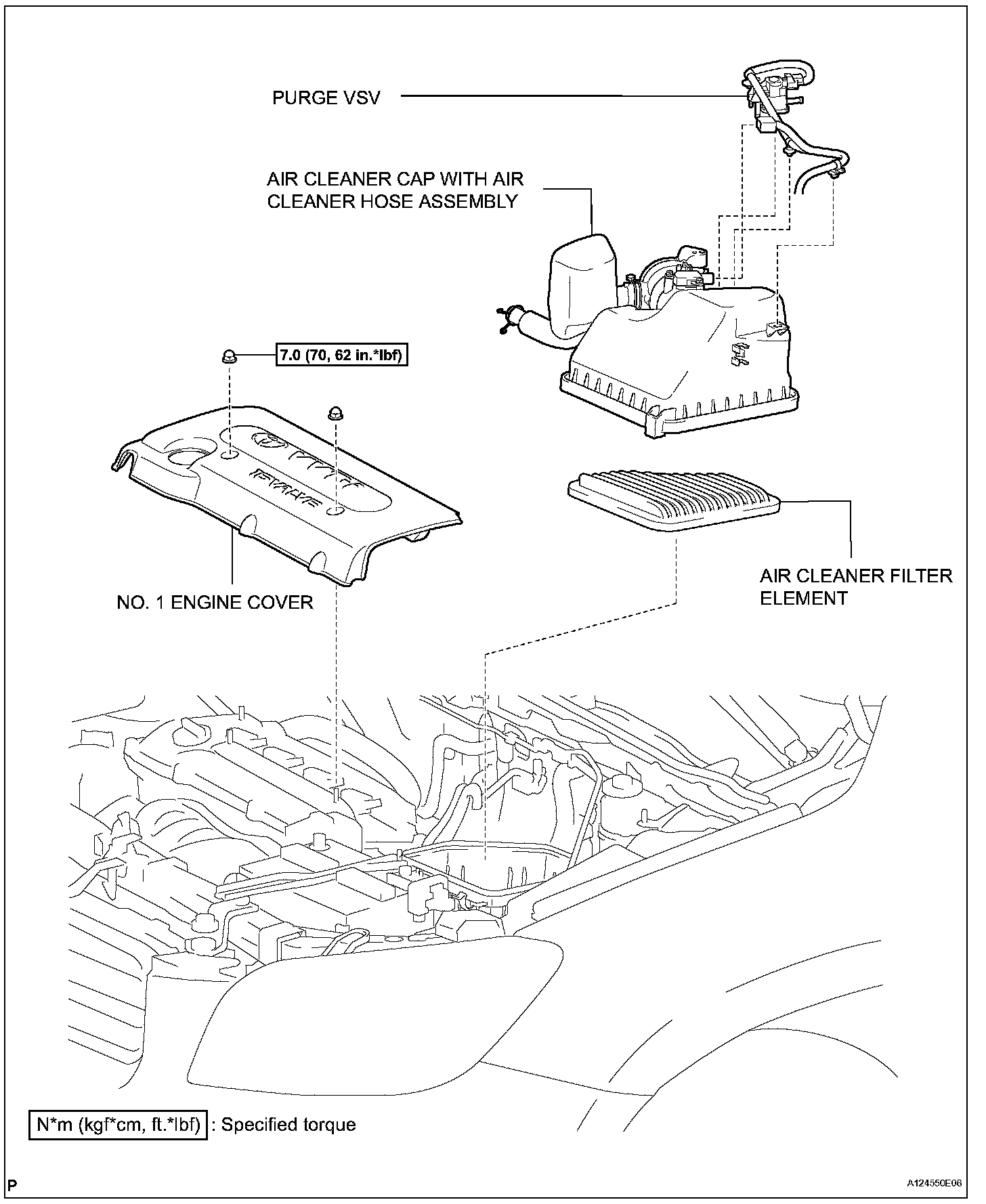 PURGE VSV

AIR CLEANER CAP WITH AIR CLEANER HOSE ASSEMBLY

7.0 (70, 62 in.*lbf)

NO. 1 ENGINE COVER

AIR CLEANER FILTER ELEMENT

N*m (kgf*cm, ft.*lbf) : Specified torque

P

A124550E06