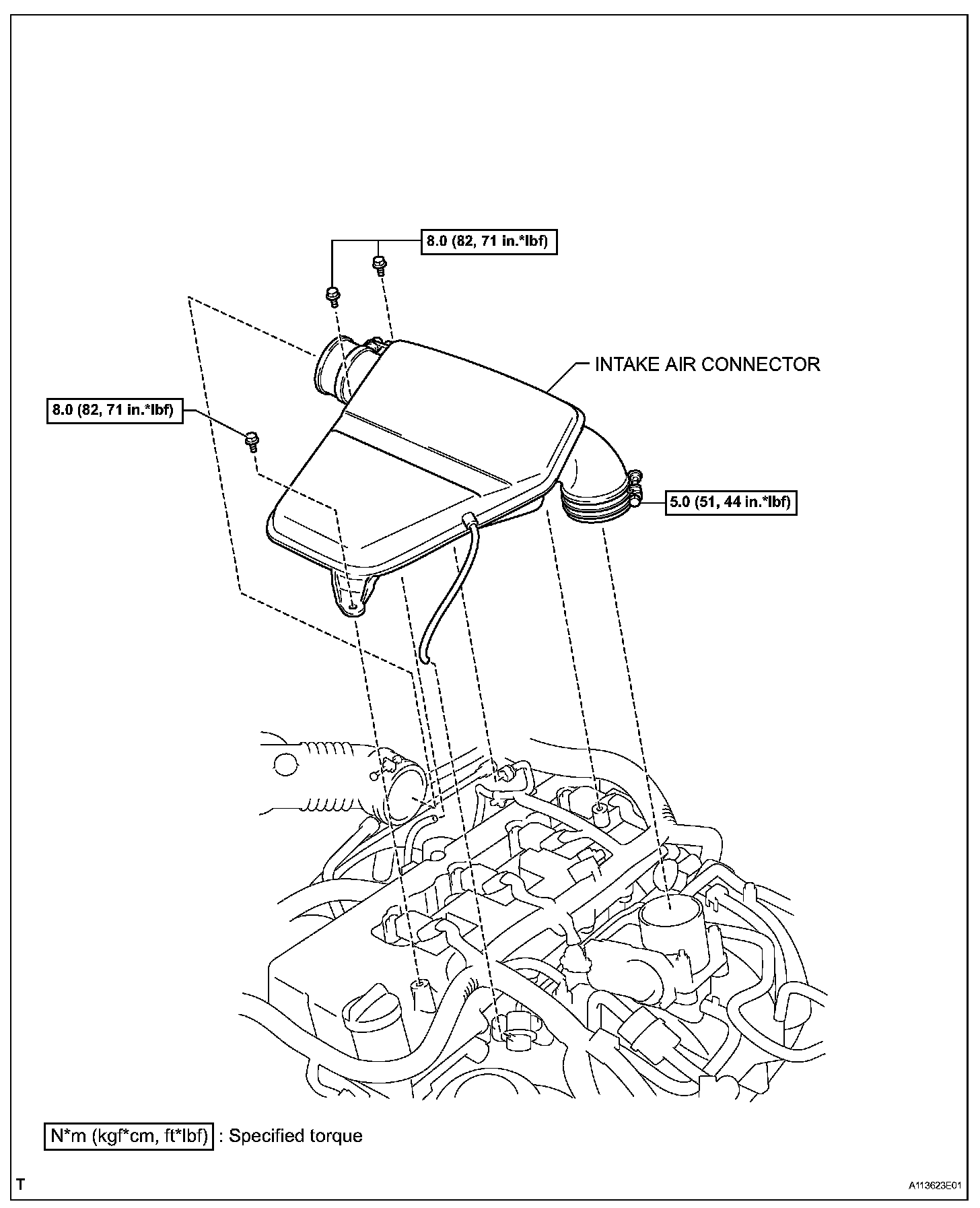 8.0 (82, 71 in.*lbf)

INTAKE AIR CONNECTOR

8.0 (82, 71 in.*lbf)

5.0 (51, 44 in.*lbf)

N*m (kgf*cm, ft*lbf) : Specified torque

T

A113623E01