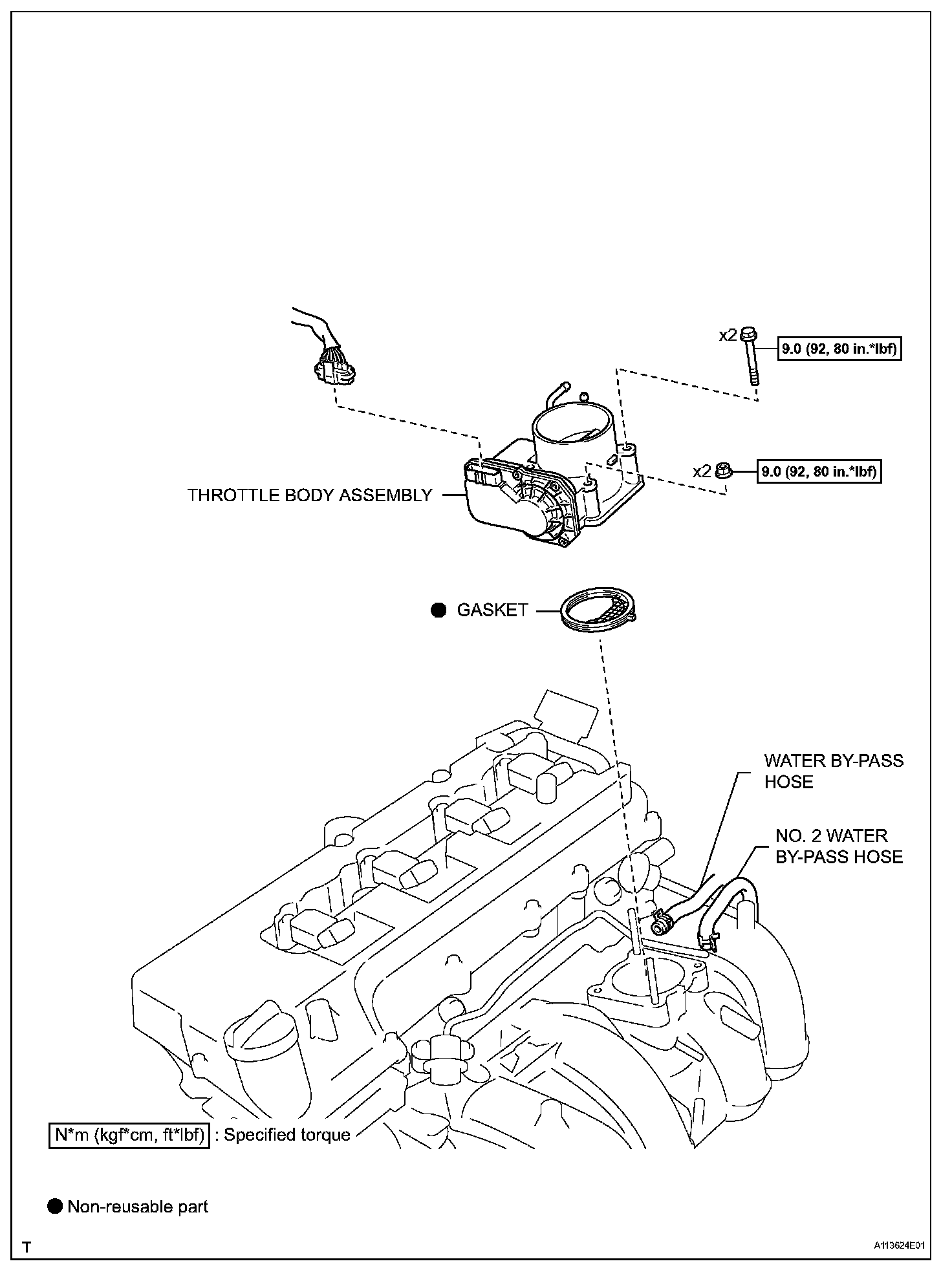 x2
9.0 (92, 80 in.*lbf)

x2
9.0 (92, 80 in.*lbf)

THROTTLE BODY ASSEMBLY

● GASKET

WATER BY-PASS HOSE

NO. 2 WATER BY-PASS HOSE

N*m (kgf*cm, ft*lbf) : Specified torque

● Non-reusable part

T

A113624E01