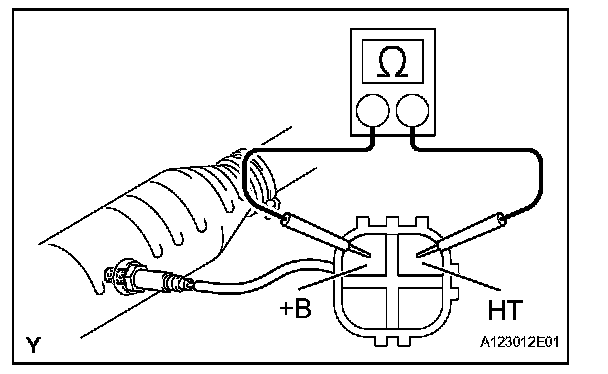 Ω

+B

HT

Y

A123012E01