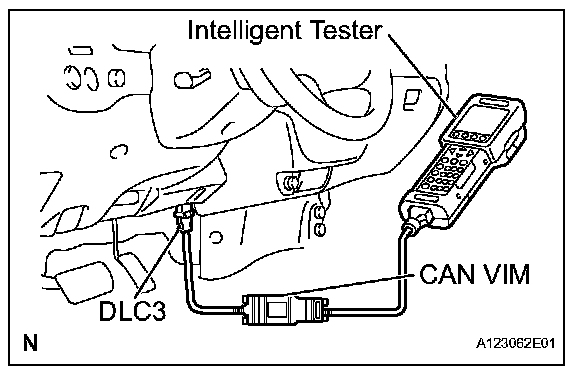 Intelligent Tester

CAN VIM

DLC3

N

A123062E01