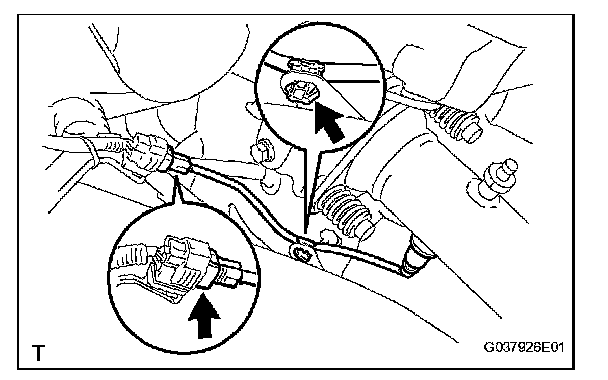 T

G037926E01