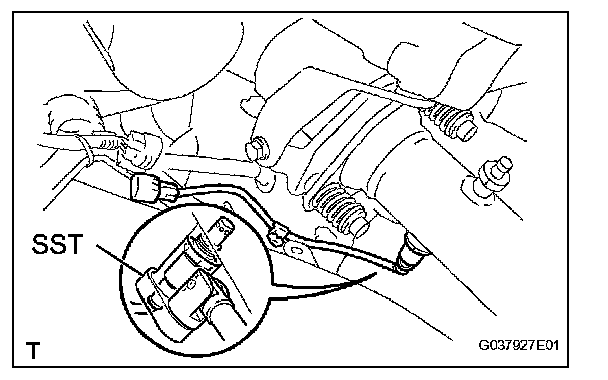 SST

T

G037927E01