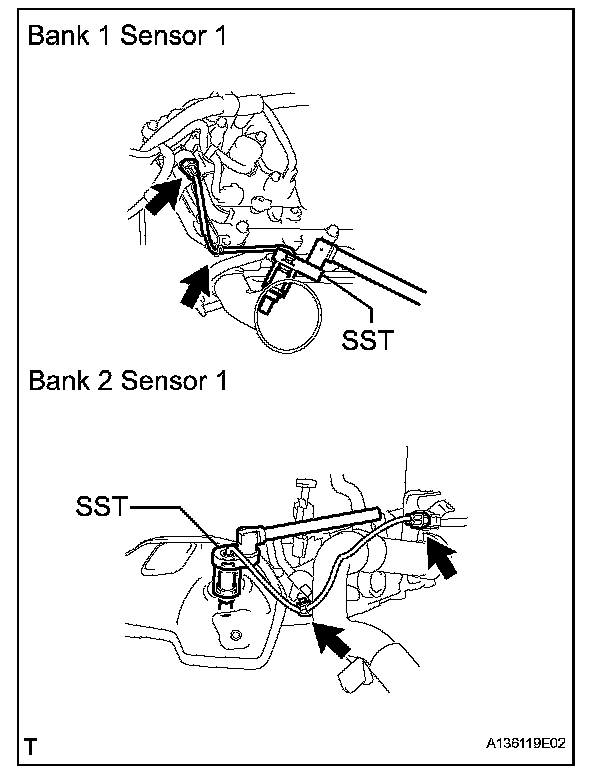 Bank 1 Sensor 1

SST

Bank 2 Sensor 1

SST

T

A136119E02