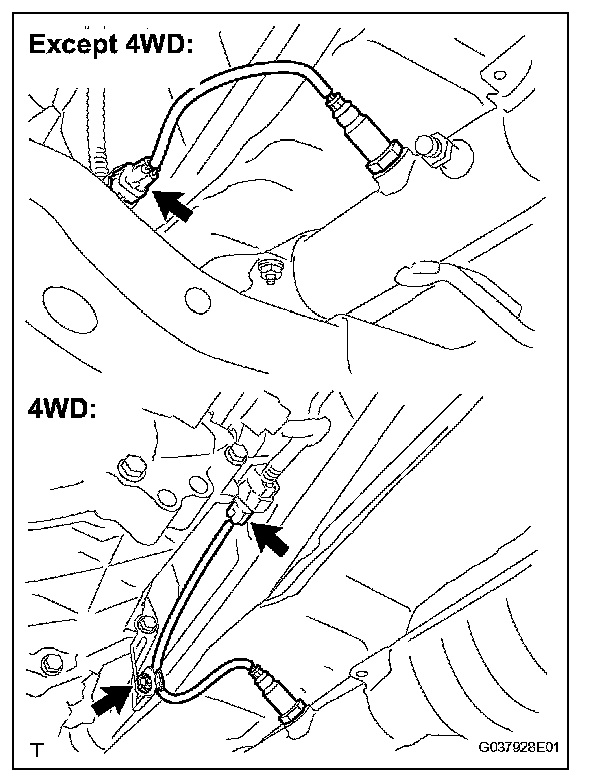 Except 4WD:

4WD:

T

G037928E01