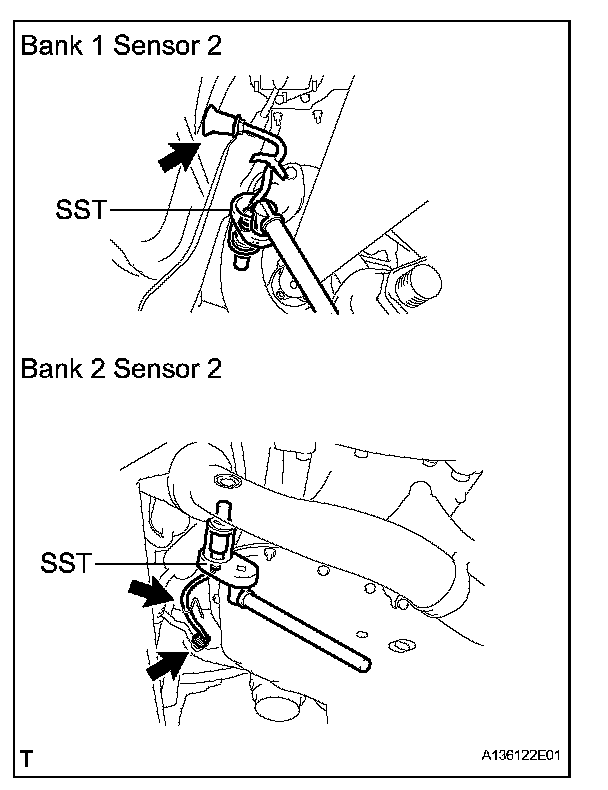 Bank 1 Sensor 2

SST

Bank 2 Sensor 2

SST

T

A136122E01