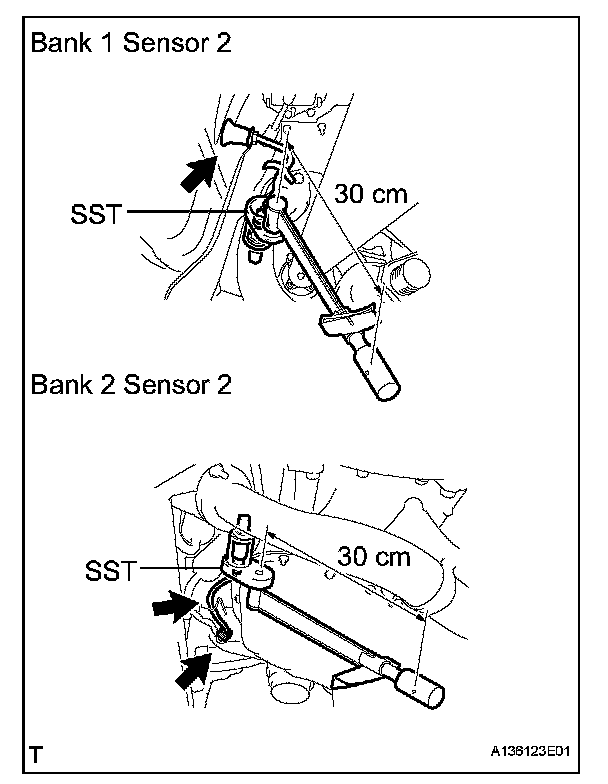 Bank 1 Sensor 2

SST

30 cm

Bank 2 Sensor 2

SST

30 cm

T

A136123E01