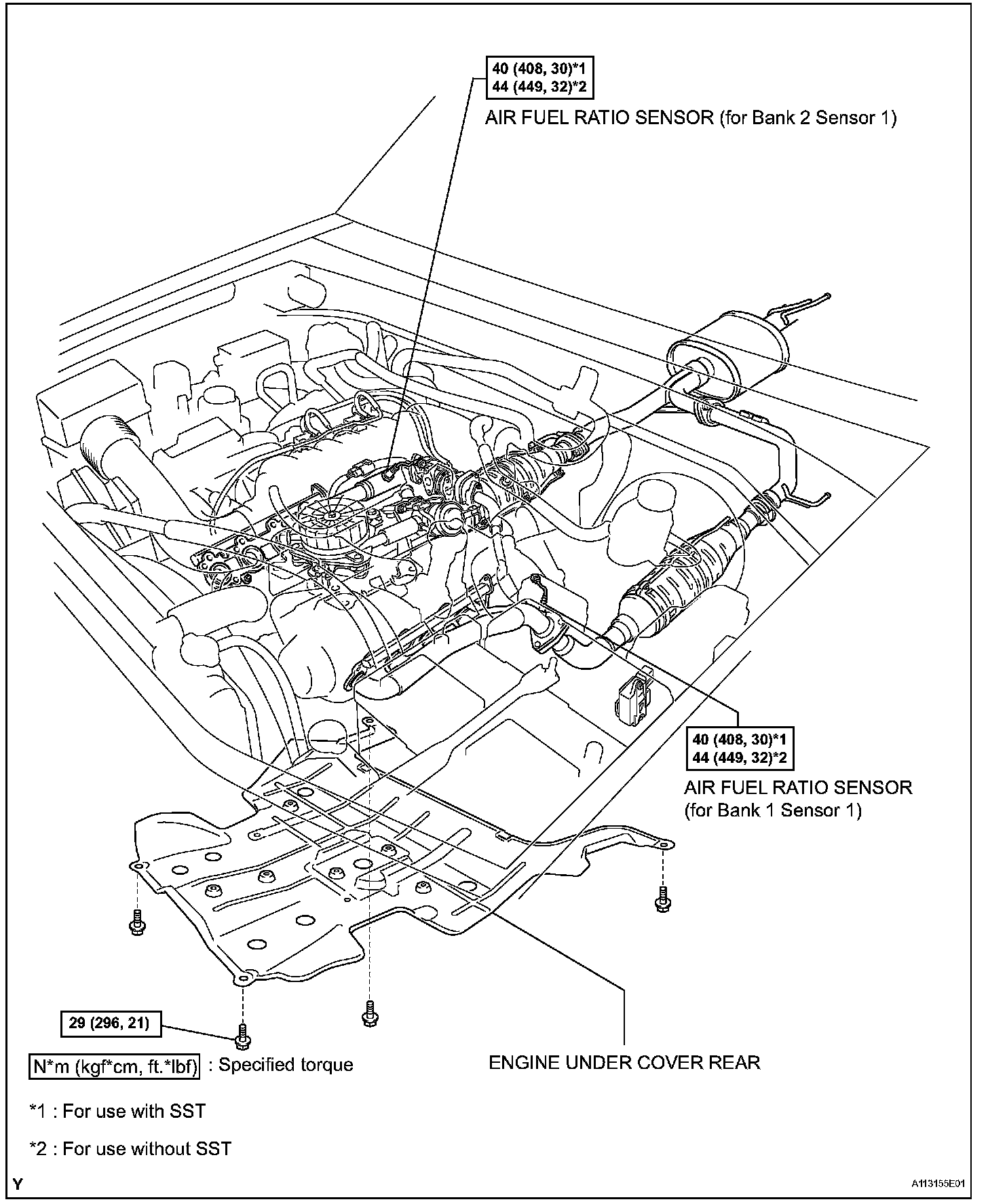 40 (408, 30)*1
44 (449, 32)*2

AIR FUEL RATIO SENSOR (for Bank 2 Sensor 1)

40 (408, 30)*1
44 (449, 32)*2

AIR FUEL RATIO SENSOR (for Bank 1 Sensor 1)

29 (296, 21)

N*m (kgf*cm, ft.*lbf) : Specified torque

ENGINE UNDER COVER REAR

*1 : For use with SST

*2 : For use without SST

Y

A113155E01