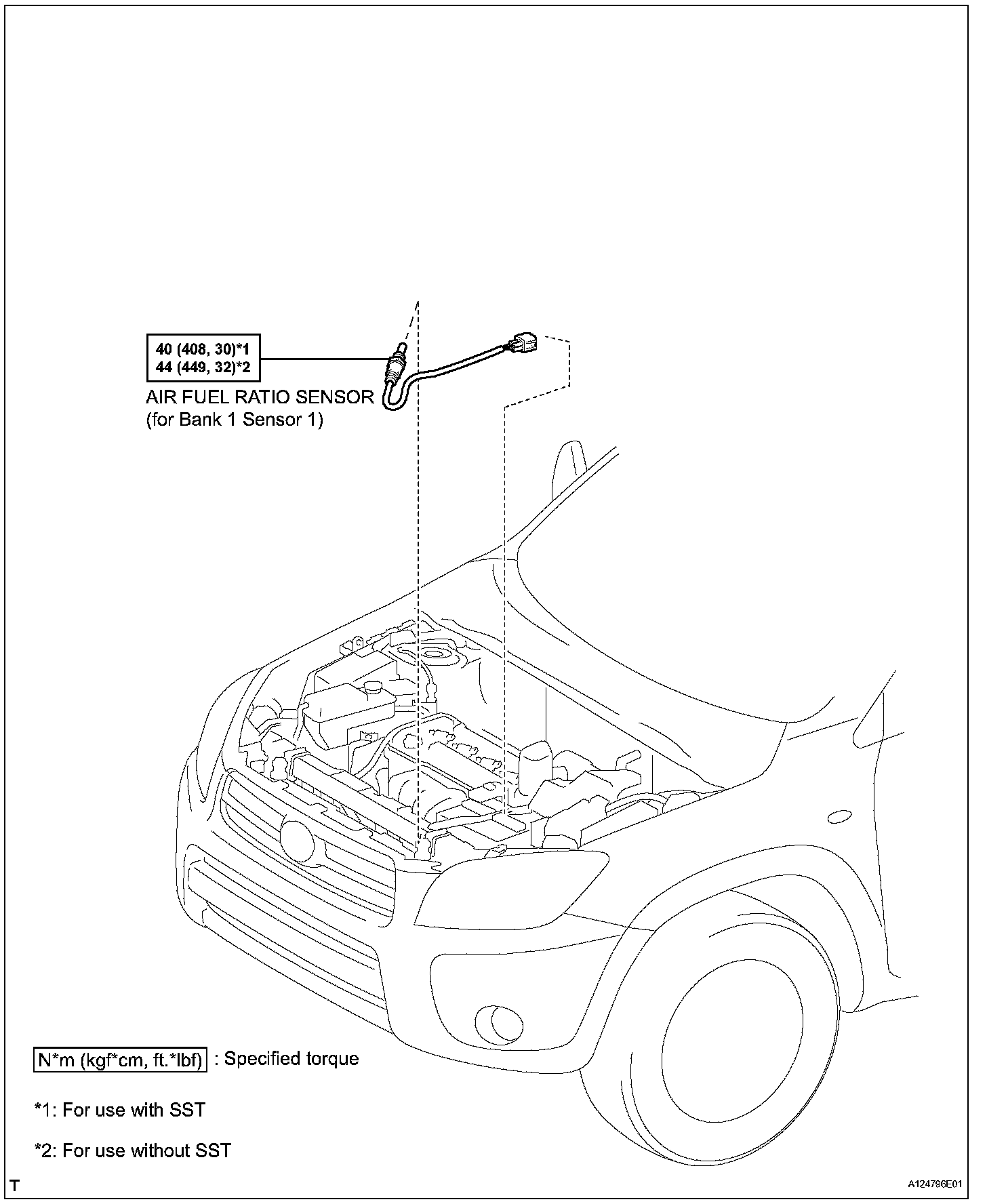 40 (408, 30)*1
44 (449, 32)*2

AIR FUEL RATIO SENSOR
(for Bank 1 Sensor 1)

N*m (kgf*cm, ft.*lbf) : Specified torque

*1: For use with SST

*2: For use without SST

T

A124796E01