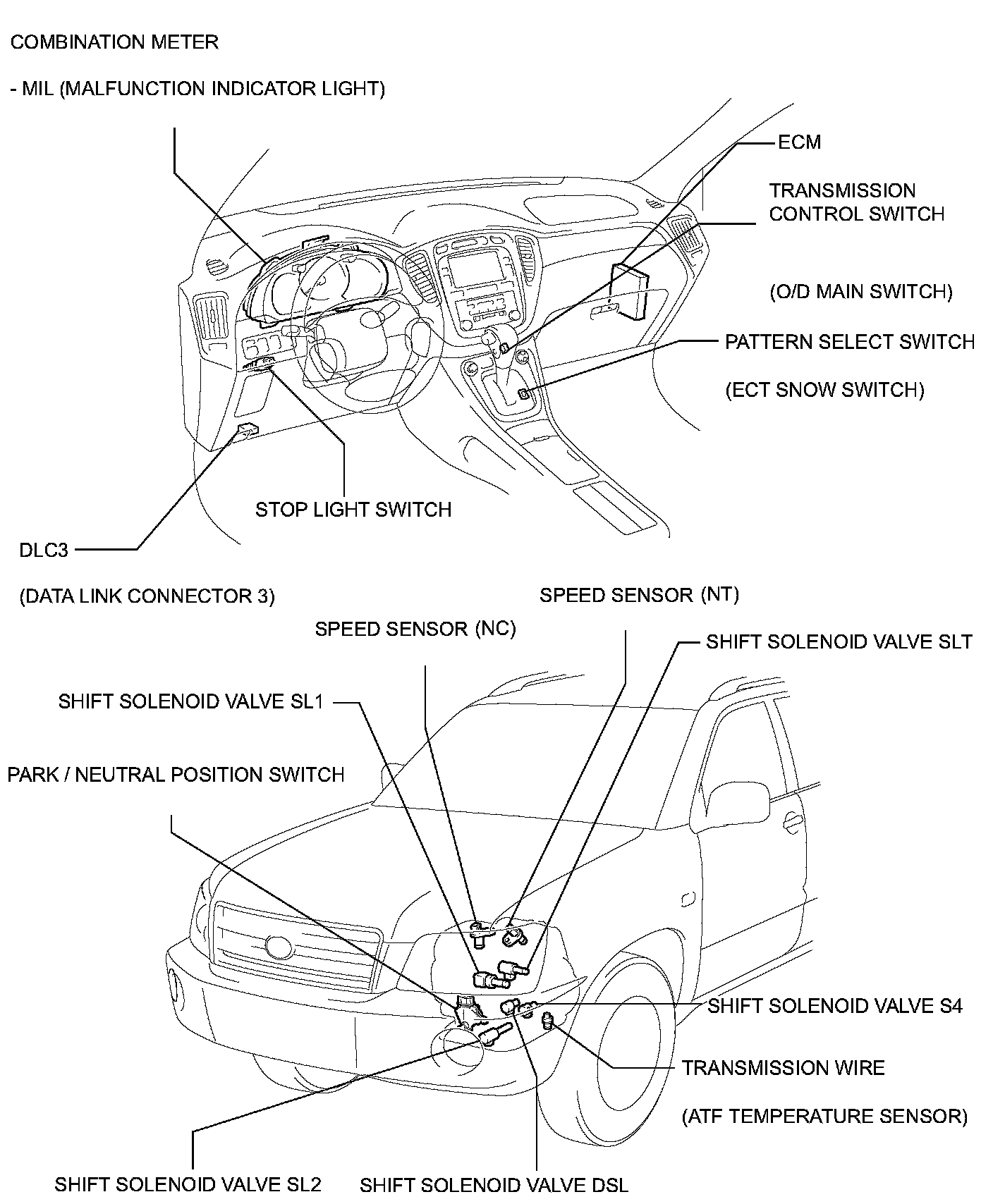 COMBINATION METER

- MIL (MALFUNCTION INDICATOR LIGHT)

ECM

TRANSMISSION CONTROL SWITCH

(O/D MAIN SWITCH)

PATTERN SELECT SWITCH

(ECT SNOW SWITCH)

STOP LIGHT SWITCH

DLC3

(DATA LINK CONNECTOR 3)

SPEED SENSOR (NT)

SPEED SENSOR (NC)

SHIFT SOLENOID VALVE SLT

SHIFT SOLENOID VALVE SL1

PARK / NEUTRAL POSITION SWITCH

SHIFT SOLENOID VALVE S4

TRANSMISSION WIRE

(ATF TEMPERATURE SENSOR)

SHIFT SOLENOID VALVE SL2

SHIFT SOLENOID VALVE DSL