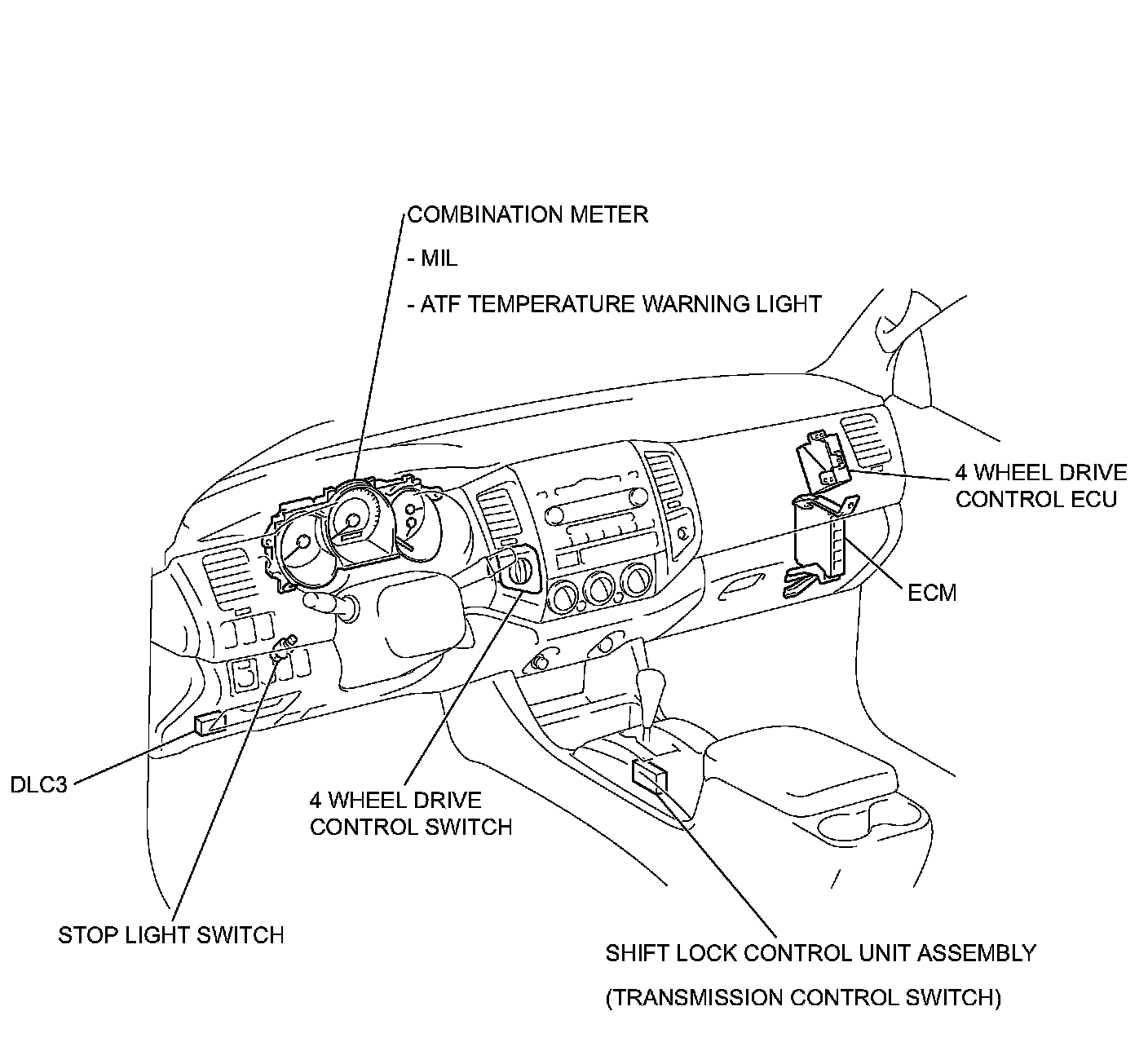 COMBINATION METER

- MIL

- ATF TEMPERATURE WARNING LIGHT

4 WHEEL DRIVE CONTROL ECU

ECM

DLC3

4 WHEEL DRIVE CONTROL SWITCH

STOP LIGHT SWITCH

SHIFT LOCK CONTROL UNIT ASSEMBLY

(TRANSMISSION CONTROL SWITCH)