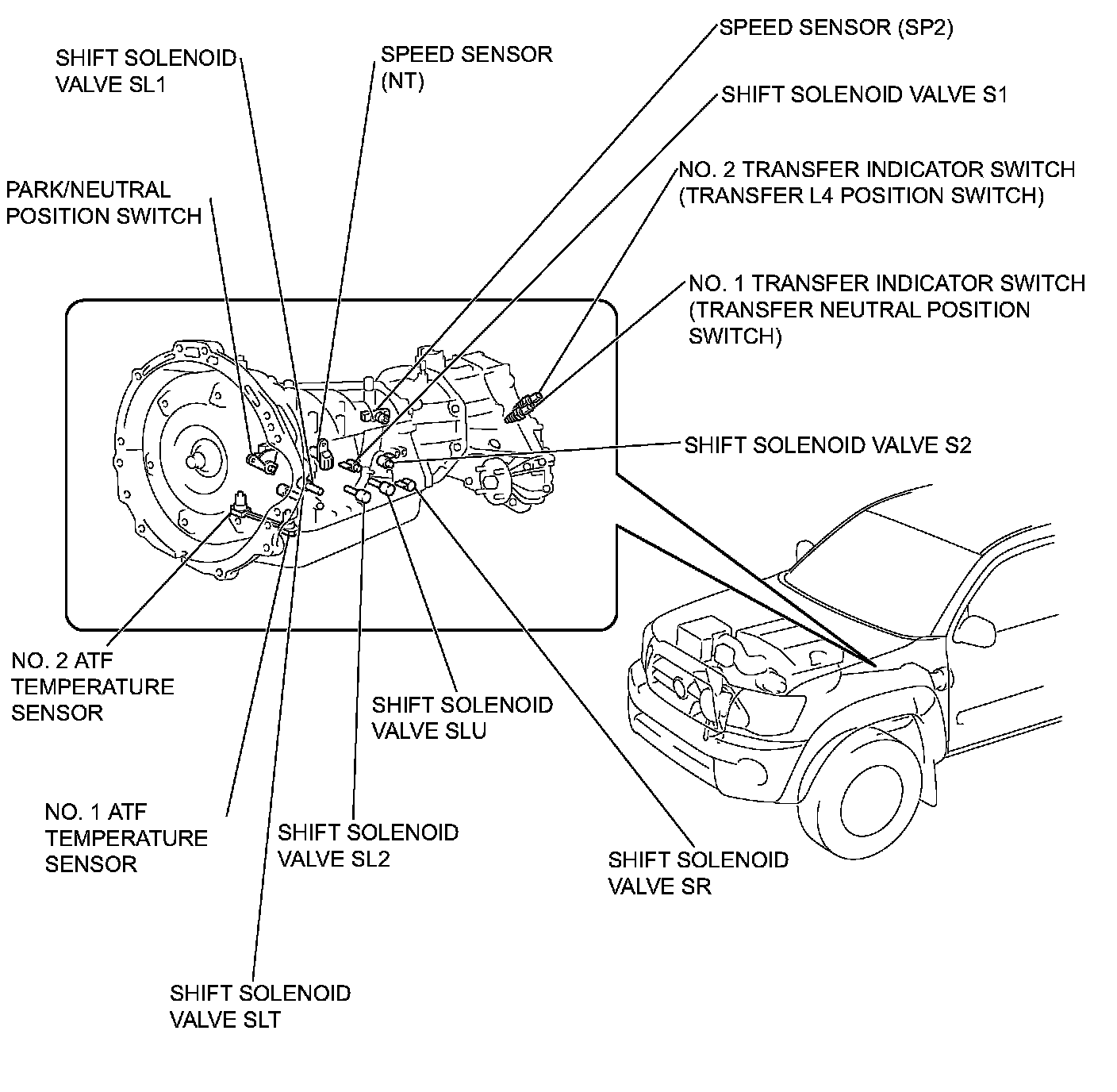 SHIFT SOLENOID VALVE SL1

SPEED SENSOR (NT)

SPEED SENSOR (SP2)

SHIFT SOLENOID VALVE S1

NO. 2 TRANSFER INDICATOR SWITCH (TRANSFER L4 POSITION SWITCH)

PARK/NEUTRAL POSITION SWITCH

NO. 1 TRANSFER INDICATOR SWITCH (TRANSFER NEUTRAL POSITION SWITCH)

SHIFT SOLENOID VALVE S2

NO. 2 ATF TEMPERATURE SENSOR

SHIFT SOLENOID VALVE SLU

NO. 1 ATF TEMPERATURE SENSOR

SHIFT SOLENOID VALVE SL2

SHIFT SOLENOID VALVE SR

SHIFT SOLENOID VALVE SLT