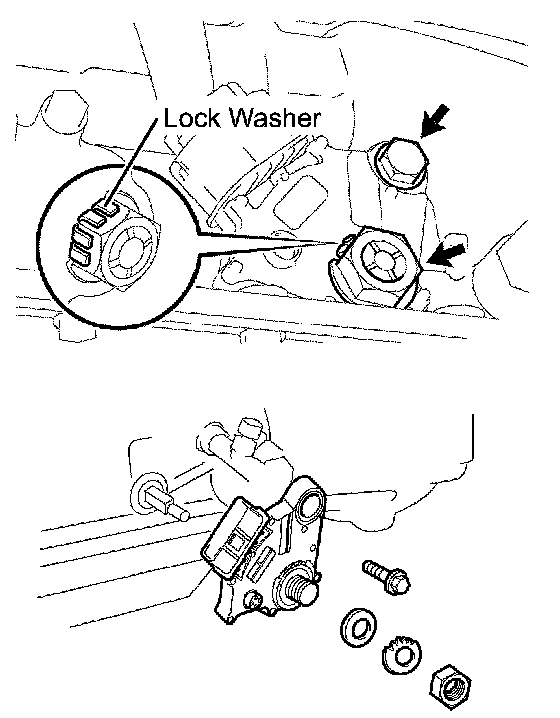 Lock Washer