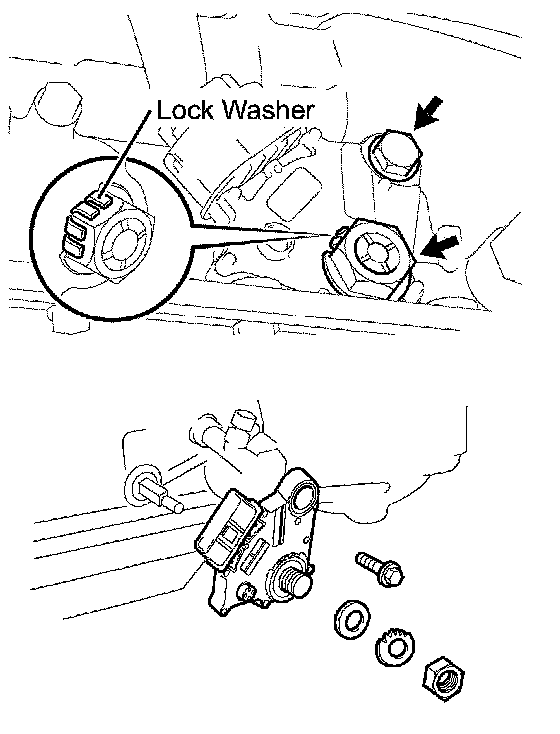 Lock Washer