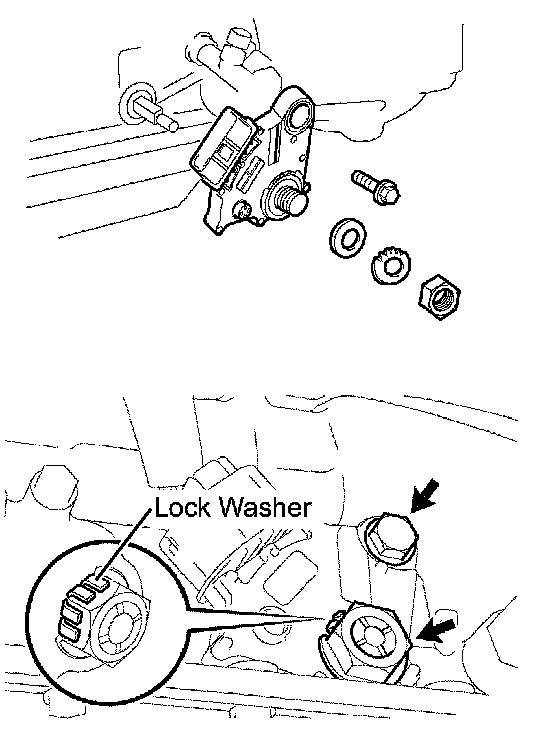 Lock Washer