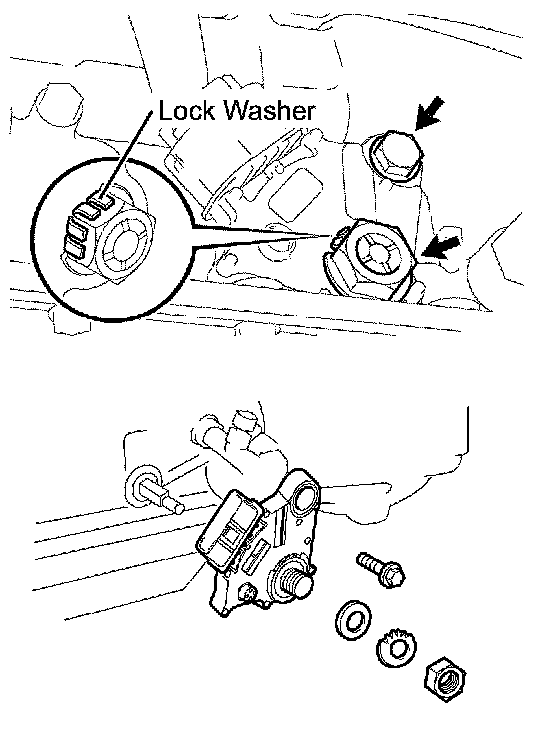 Lock Washer