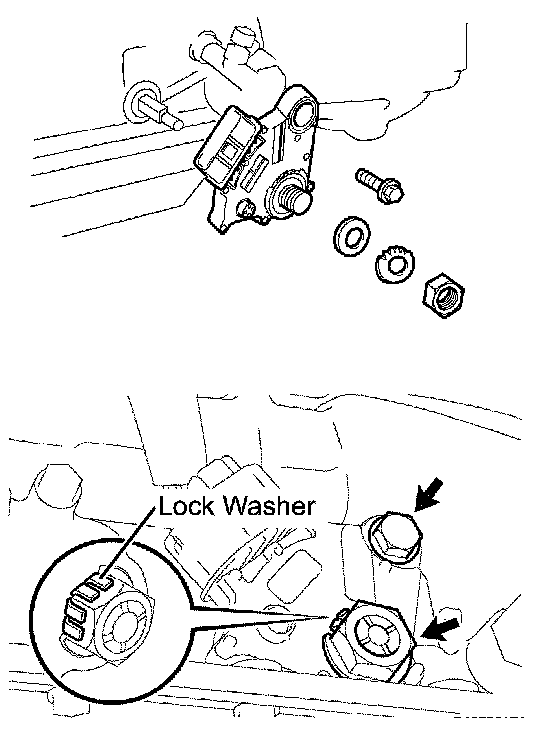 Lock Washer