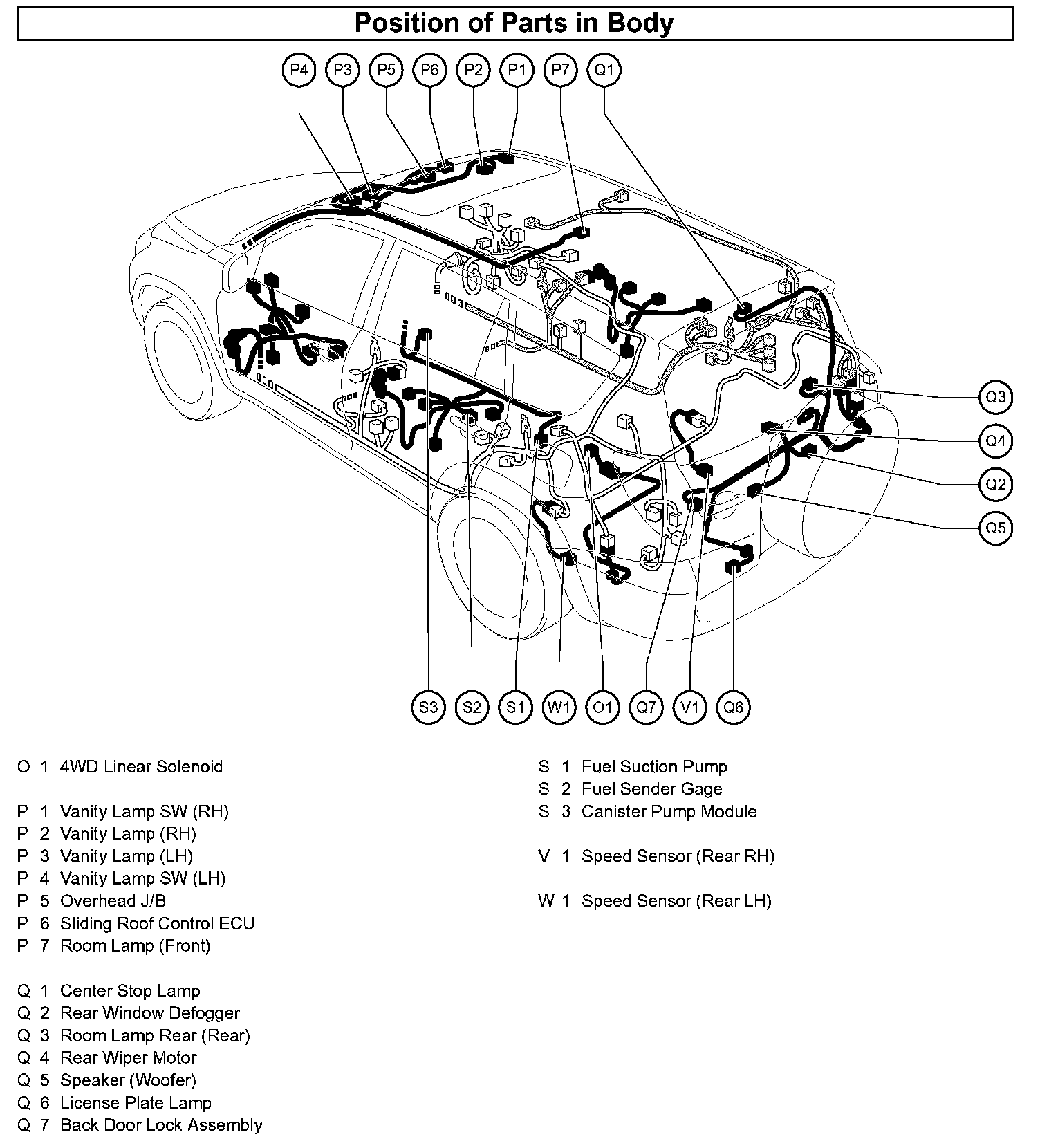 Position of Parts in Body

P4 P3 P5 P6 P2 P1 P7 Q1

Q3
Q4
Q2
Q5

S3 S2 S1 W1 O1 Q7 V1 Q6

O 1 4WD Linear Solenoid

P 1 Vanity Lamp SW (RH)
P 2 Vanity Lamp (RH)
P 3 Vanity Lamp (LH)
P 4 Vanity Lamp SW (LH)
P 5 Overhead J/B
P 6 Sliding Roof Control ECU
P 7 Room Lamp (Front)

Q 1 Center Stop Lamp
Q 2 Rear Window Defogger
Q 3 Room Lamp Rear (Rear)
Q 4 Rear Wiper Motor
Q 5 Speaker (Woofer)
Q 6 License Plate Lamp
Q 7 Back Door Lock Assembly

S 1 Fuel Suction Pump
S 2 Fuel Sender Gage
S 3 Canister Pump Module

V 1 Speed Sensor (Rear RH)

W 1 Speed Sensor (Rear LH)