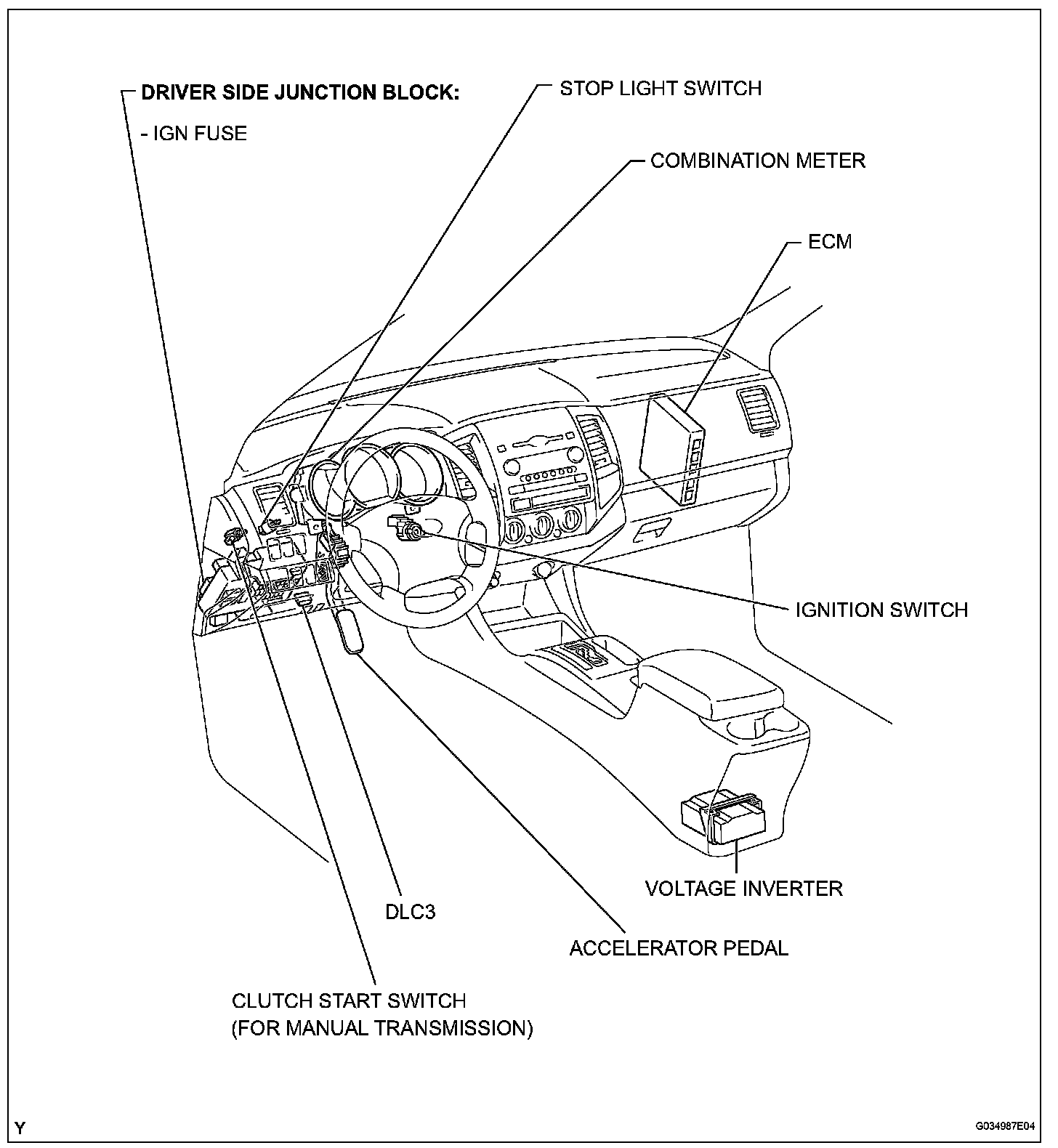 DRIVER SIDE JUNCTION BLOCK:
- IGN FUSE

STOP LIGHT SWITCH

COMBINATION METER

ECM

IGNITION SWITCH

VOLTAGE INVERTER

DLC3

ACCELERATOR PEDAL

CLUTCH START SWITCH
(FOR MANUAL TRANSMISSION)

Y

G034987E04