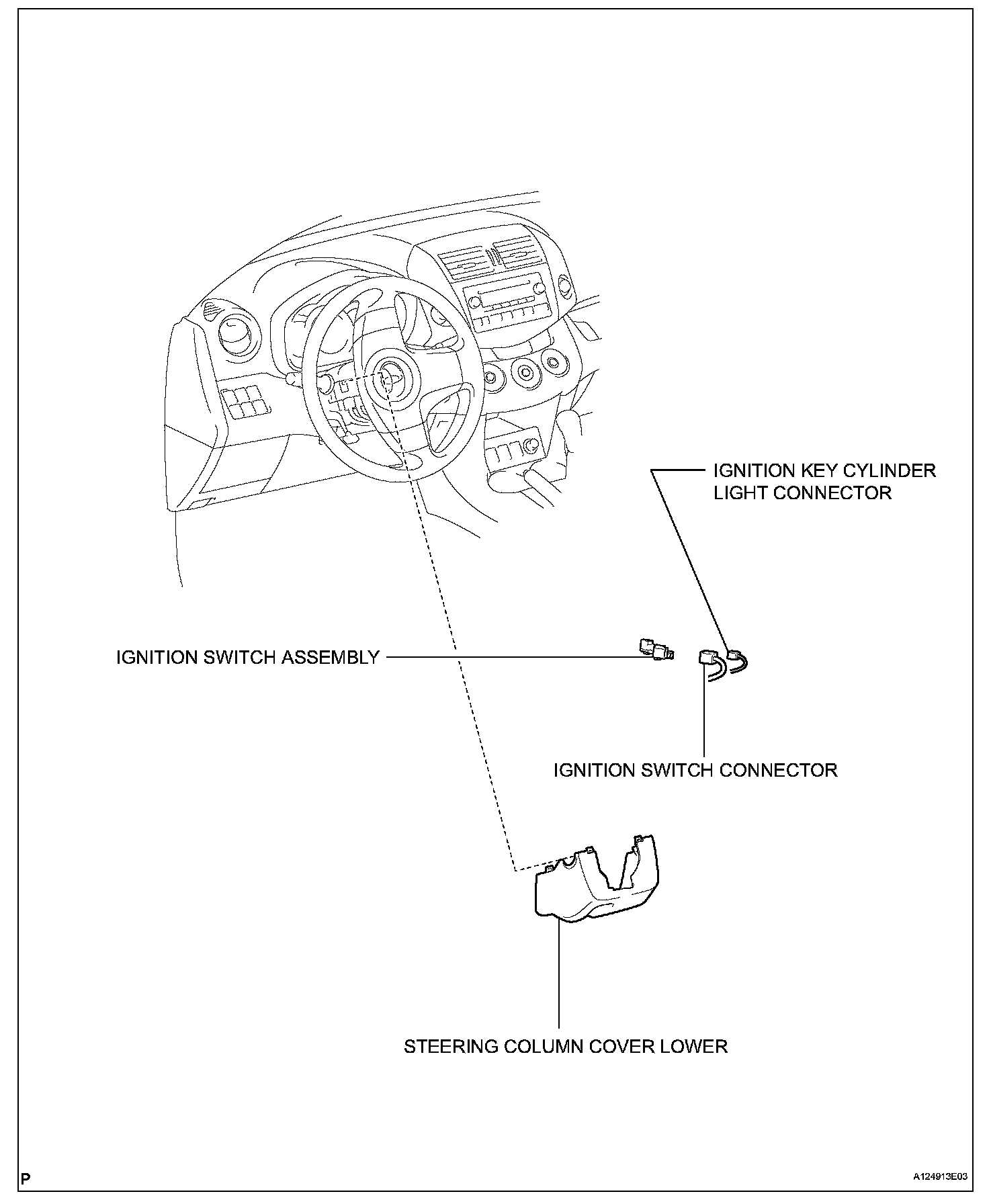 IGNITION KEY CYLINDER LIGHT CONNECTOR

IGNITION SWITCH ASSEMBLY

IGNITION SWITCH CONNECTOR

STEERING COLUMN COVER LOWER

P

A124913E03