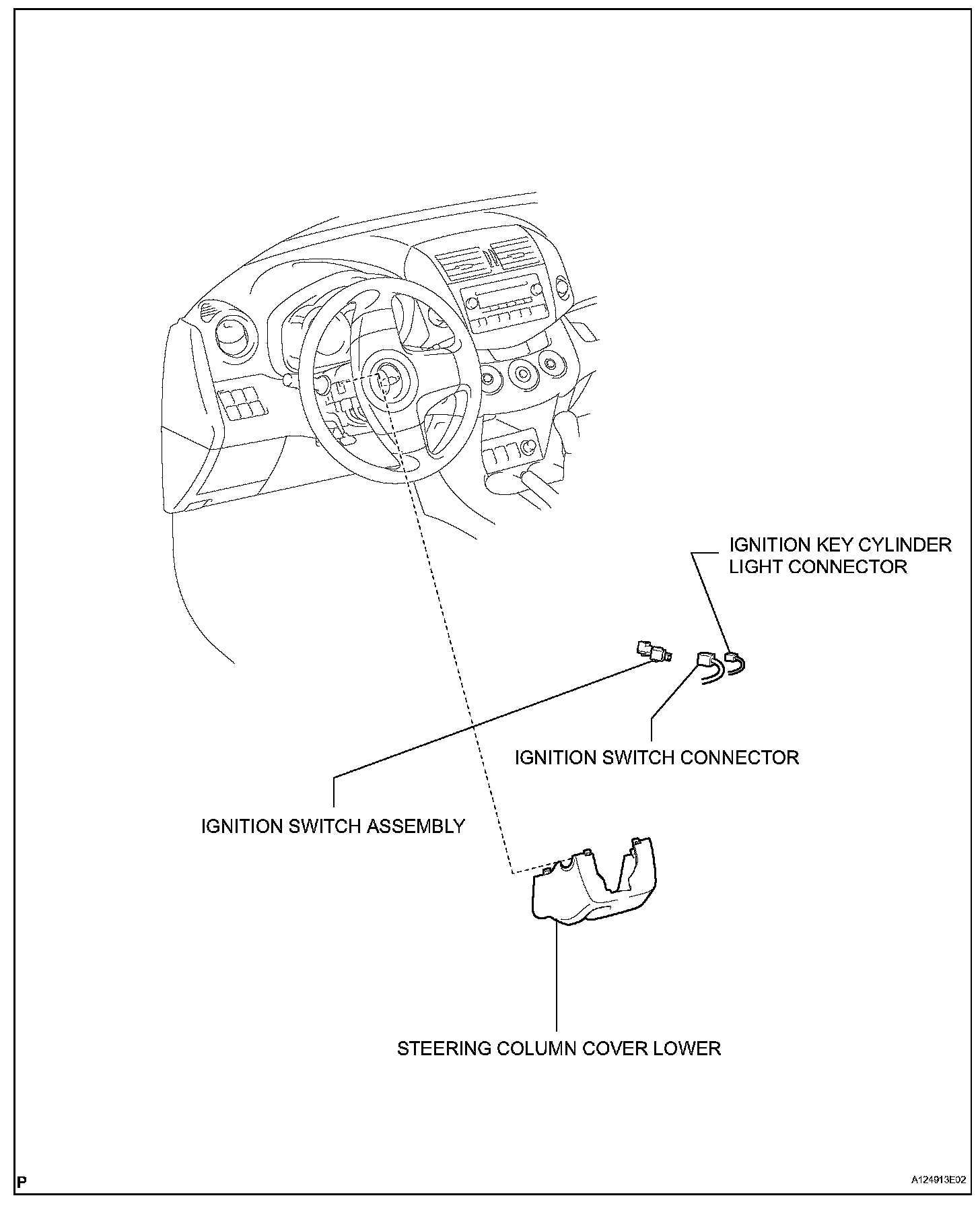 IGNITION KEY CYLINDER LIGHT CONNECTOR

IGNITION SWITCH CONNECTOR

IGNITION SWITCH ASSEMBLY

STEERING COLUMN COVER LOWER

P

A124913E02