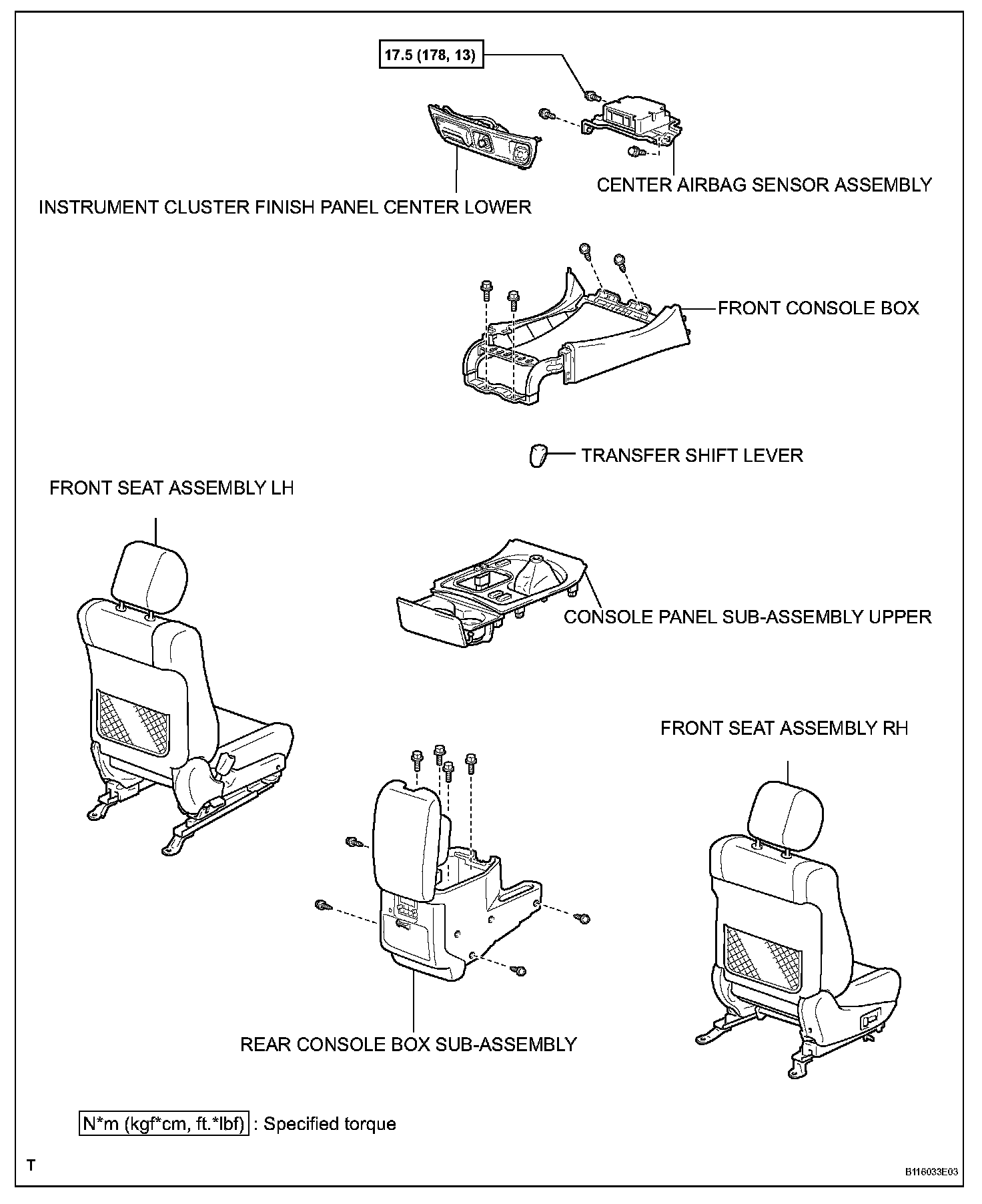 17.5 (178, 13)

CENTER AIRBAG SENSOR ASSEMBLY

INSTRUMENT CLUSTER FINISH PANEL CENTER LOWER

FRONT CONSOLE BOX

TRANSFER SHIFT LEVER

FRONT SEAT ASSEMBLY LH

CONSOLE PANEL SUB-ASSEMBLY UPPER

FRONT SEAT ASSEMBLY RH

REAR CONSOLE BOX SUB-ASSEMBLY

N*m (kgf*cm, ft.*lbf) : Specified torque

T

B116033E03