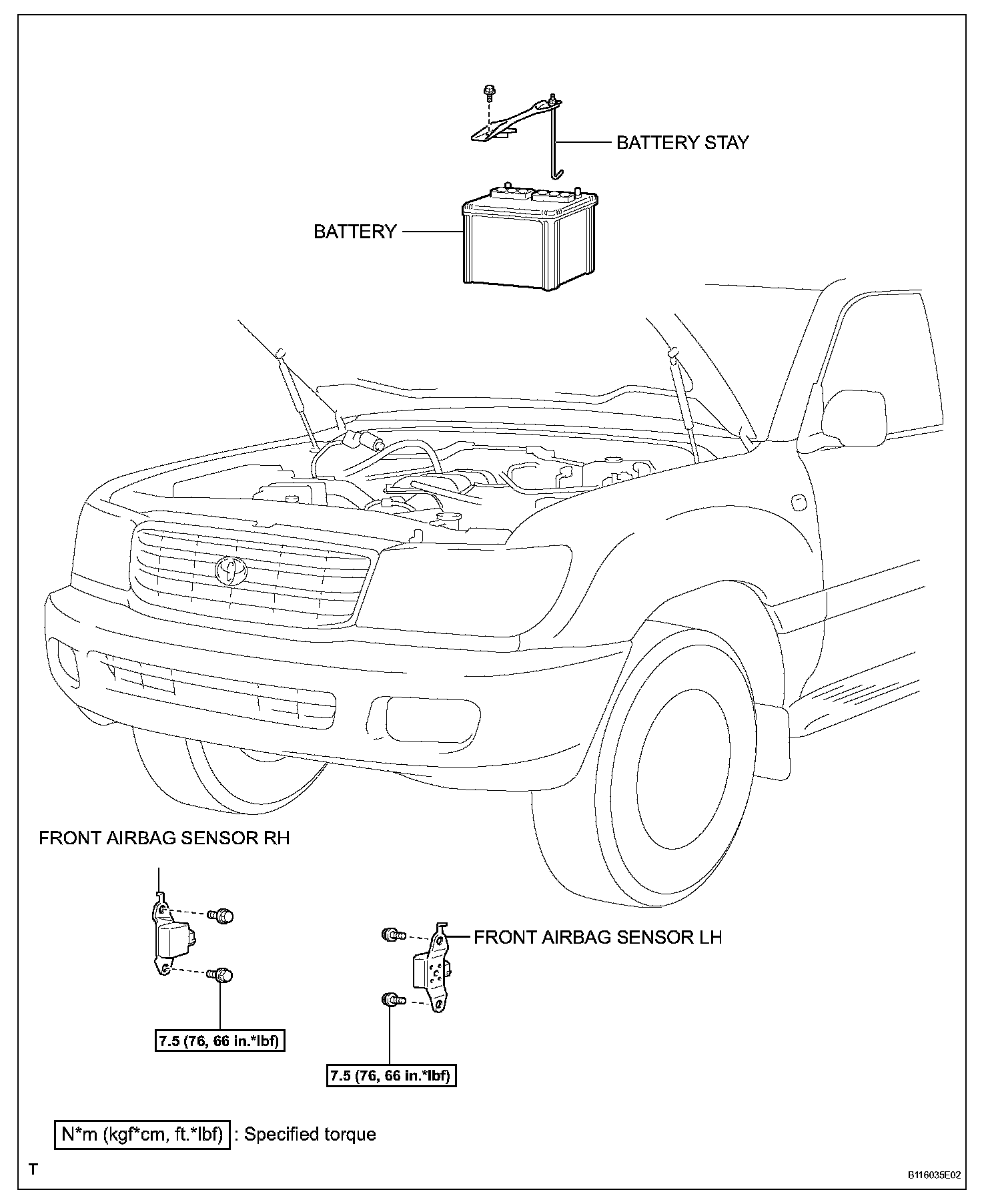 BATTERY STAY

BATTERY

FRONT AIRBAG SENSOR RH

FRONT AIRBAG SENSOR LH

7.5 (76, 66 in.*lbf)

7.5 (76, 66 in.*lbf)

N*m (kgf*cm, ft.*lbf) : Specified torque

T

B116035E02