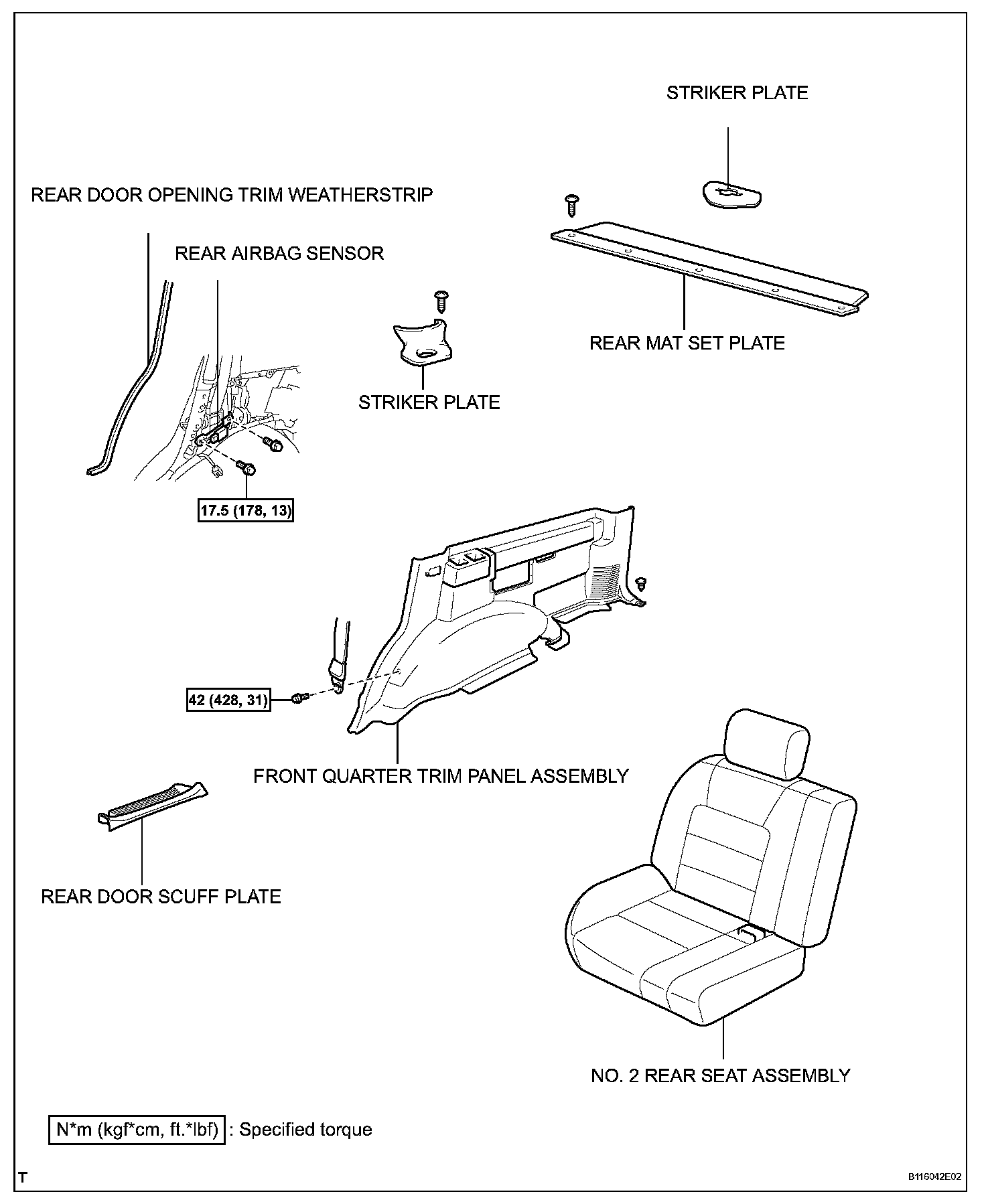 STRIKER PLATE

REAR DOOR OPENING TRIM WEATHERSTRIP

REAR AIRBAG SENSOR

REAR MAT SET PLATE

STRIKER PLATE

17.5 (178, 13)

42 (428, 31)

FRONT QUARTER TRIM PANEL ASSEMBLY

REAR DOOR SCUFF PLATE

NO. 2 REAR SEAT ASSEMBLY

N*m (kgf*cm, ft.*lbf) : Specified torque

T

B116042E02