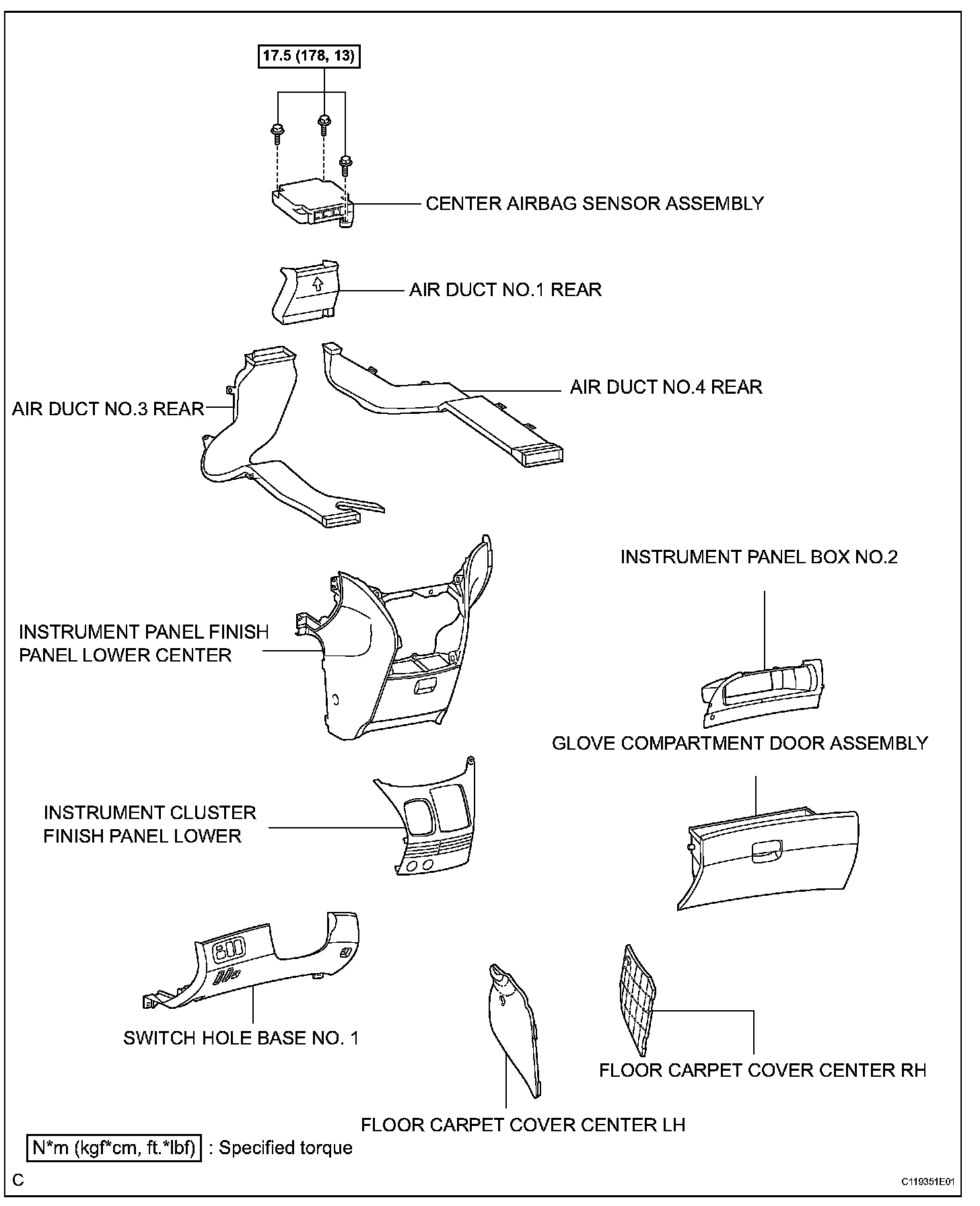 17.5 (178, 13)

CENTER AIRBAG SENSOR ASSEMBLY

AIR DUCT NO.1 REAR

AIR DUCT NO.4 REAR

AIR DUCT NO.3 REAR

INSTRUMENT PANEL BOX NO.2

INSTRUMENT PANEL FINISH PANEL LOWER CENTER

GLOVE COMPARTMENT DOOR ASSEMBLY

INSTRUMENT CLUSTER FINISH PANEL LOWER

SWITCH HOLE BASE NO. 1

FLOOR CARPET COVER CENTER RH

FLOOR CARPET COVER CENTER LH

N*m (kgf*cm, ft.*lbf) : Specified torque

C

C119351E01