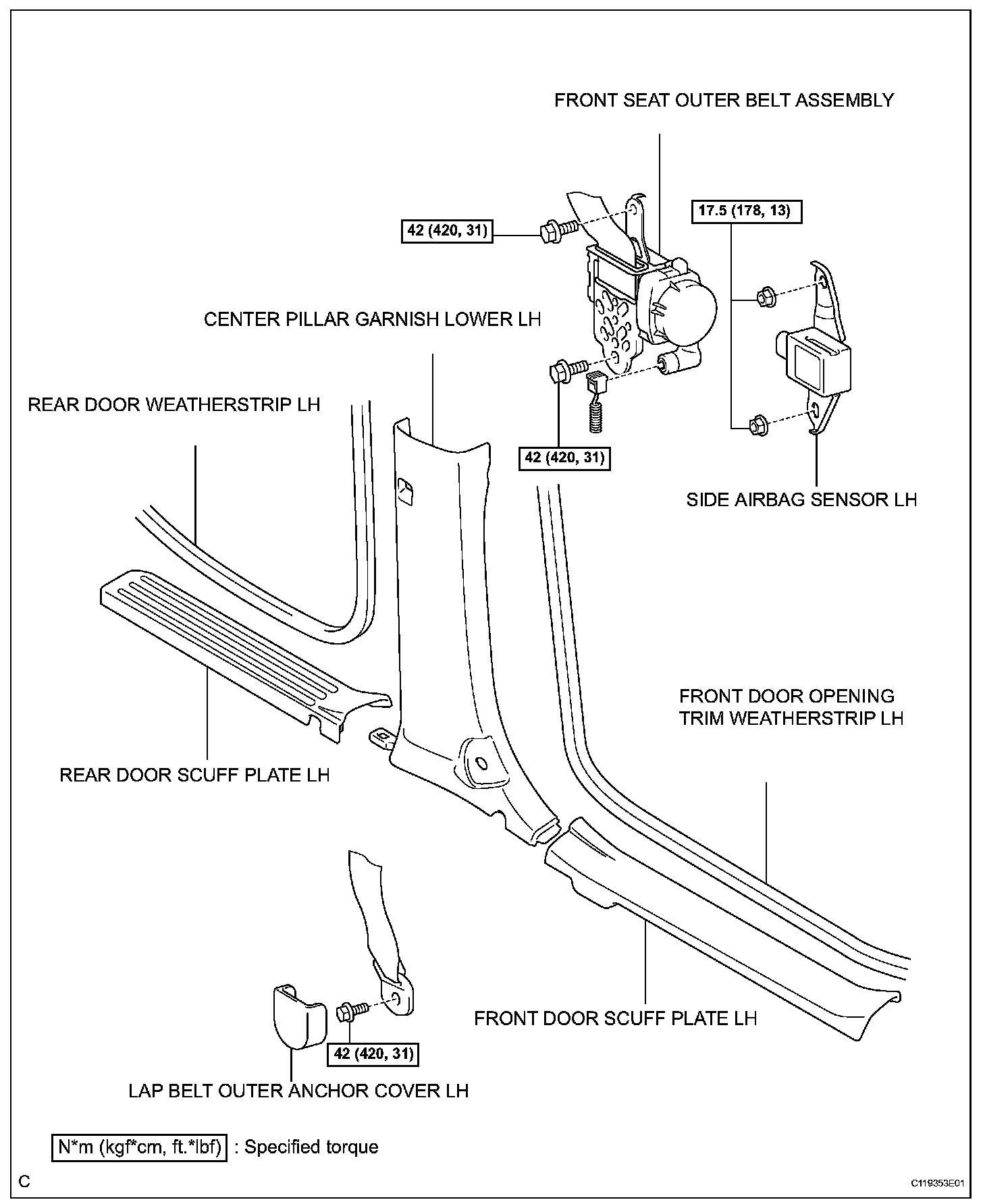 FRONT SEAT OUTER BELT ASSEMBLY

42 (420, 31)

17.5 (178, 13)

CENTER PILLAR GARNISH LOWER LH

REAR DOOR WEATHERSTRIP LH

42 (420, 31)

SIDE AIRBAG SENSOR LH

FRONT DOOR OPENING TRIM WEATHERSTRIP LH

REAR DOOR SCUFF PLATE LH

FRONT DOOR SCUFF PLATE LH

42 (420, 31)

LAP BELT OUTER ANCHOR COVER LH

N*m (kgf*cm, ft.*lbf) : Specified torque

C

C119353E01