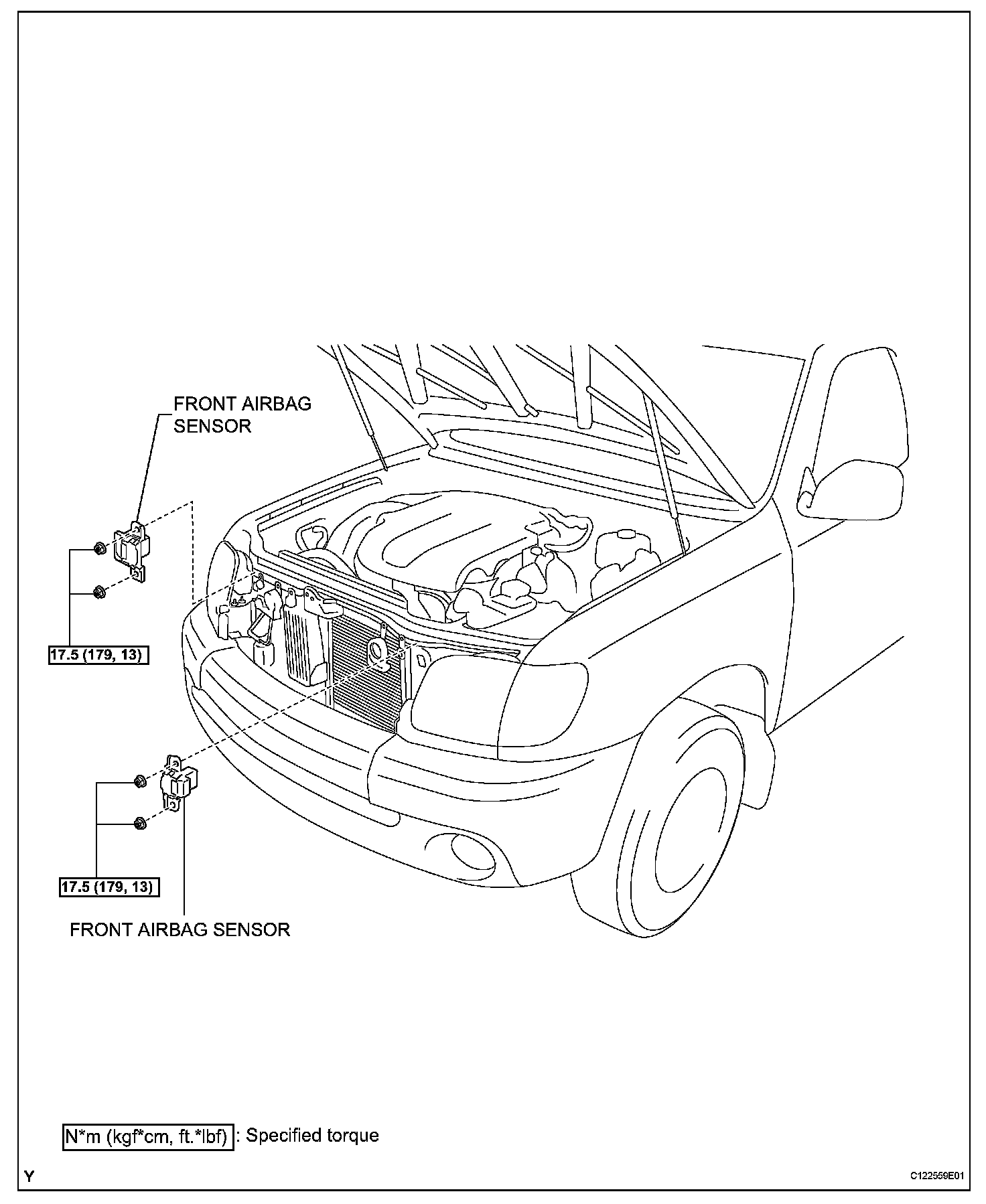 FRONT AIRBAG SENSOR

17.5 (179, 13)

17.5 (179, 13)

FRONT AIRBAG SENSOR

N*m (kgf*cm, ft.*lbf) : Specified torque

Y

C122559E01