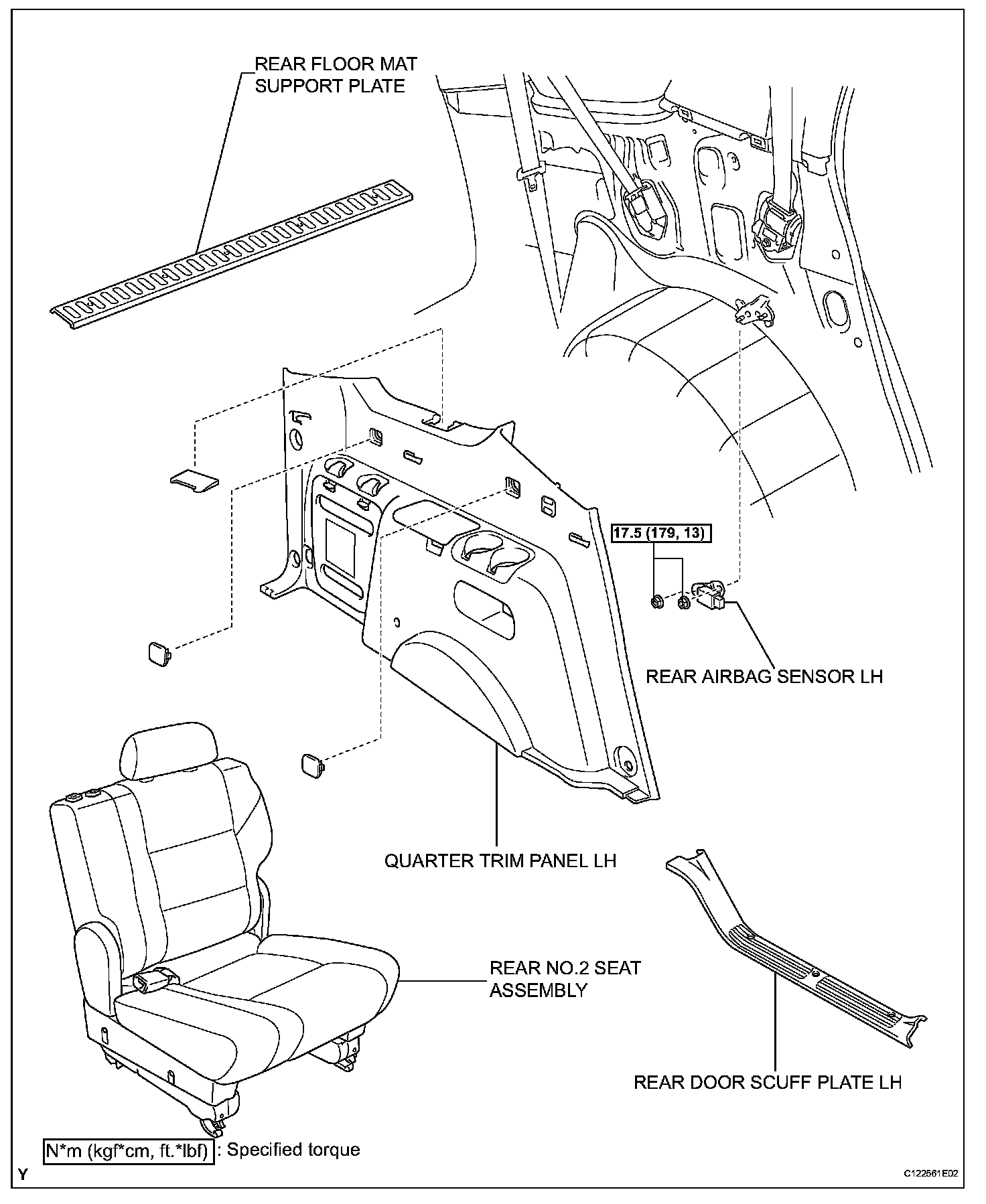 REAR FLOOR MAT SUPPORT PLATE

17.5 (179, 13)

REAR AIRBAG SENSOR LH

QUARTER TRIM PANEL LH

REAR NO.2 SEAT ASSEMBLY

REAR DOOR SCUFF PLATE LH

N*m (kgf*cm, ft.*lbf) : Specified torque

Y

C122561E02