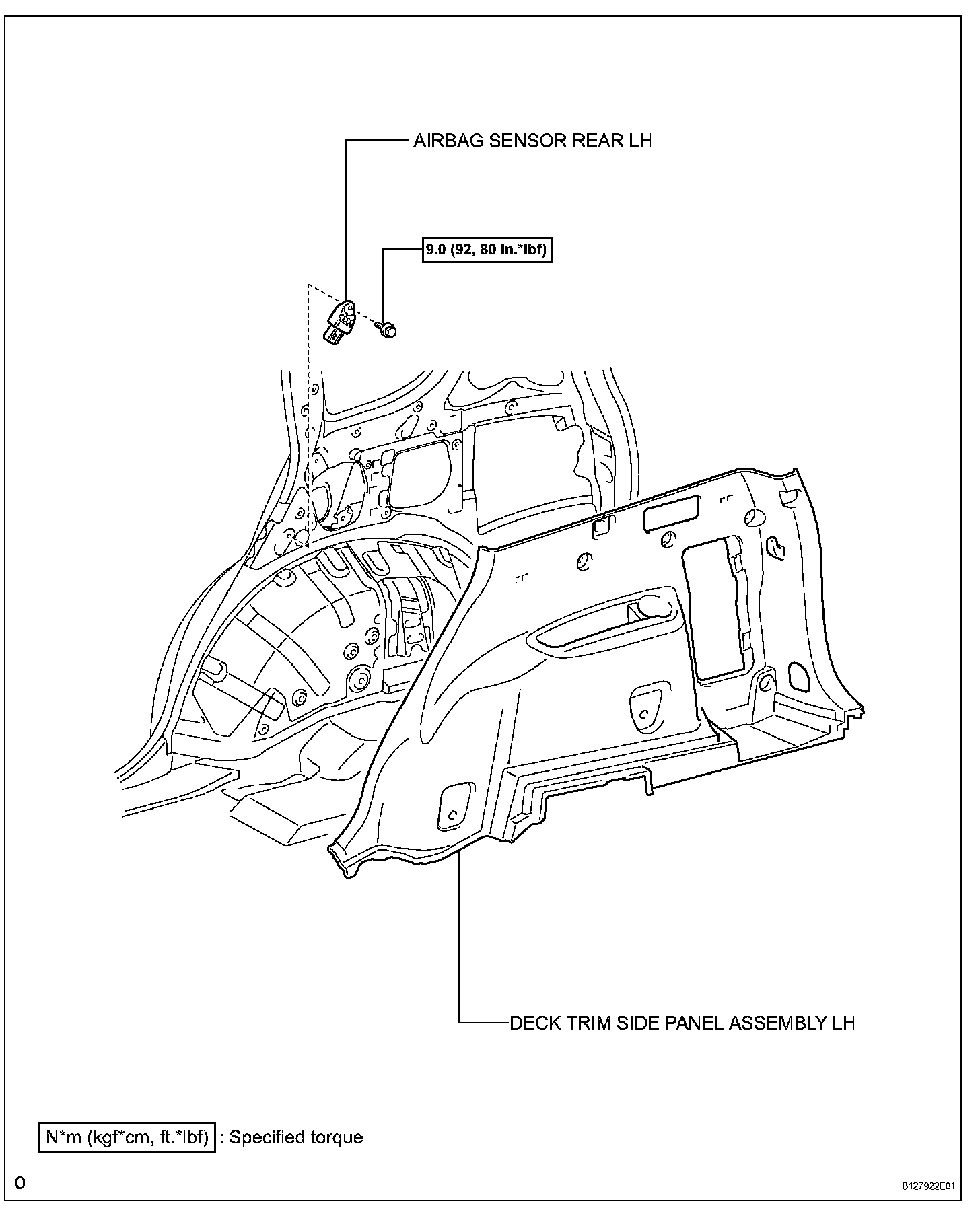 AIRBAG SENSOR REAR LH

9.0 (92, 80 in.*lbf)

DECK TRIM SIDE PANEL ASSEMBLY LH

N*m (kgf*cm, ft.*lbf) : Specified torque

O

B127922E01