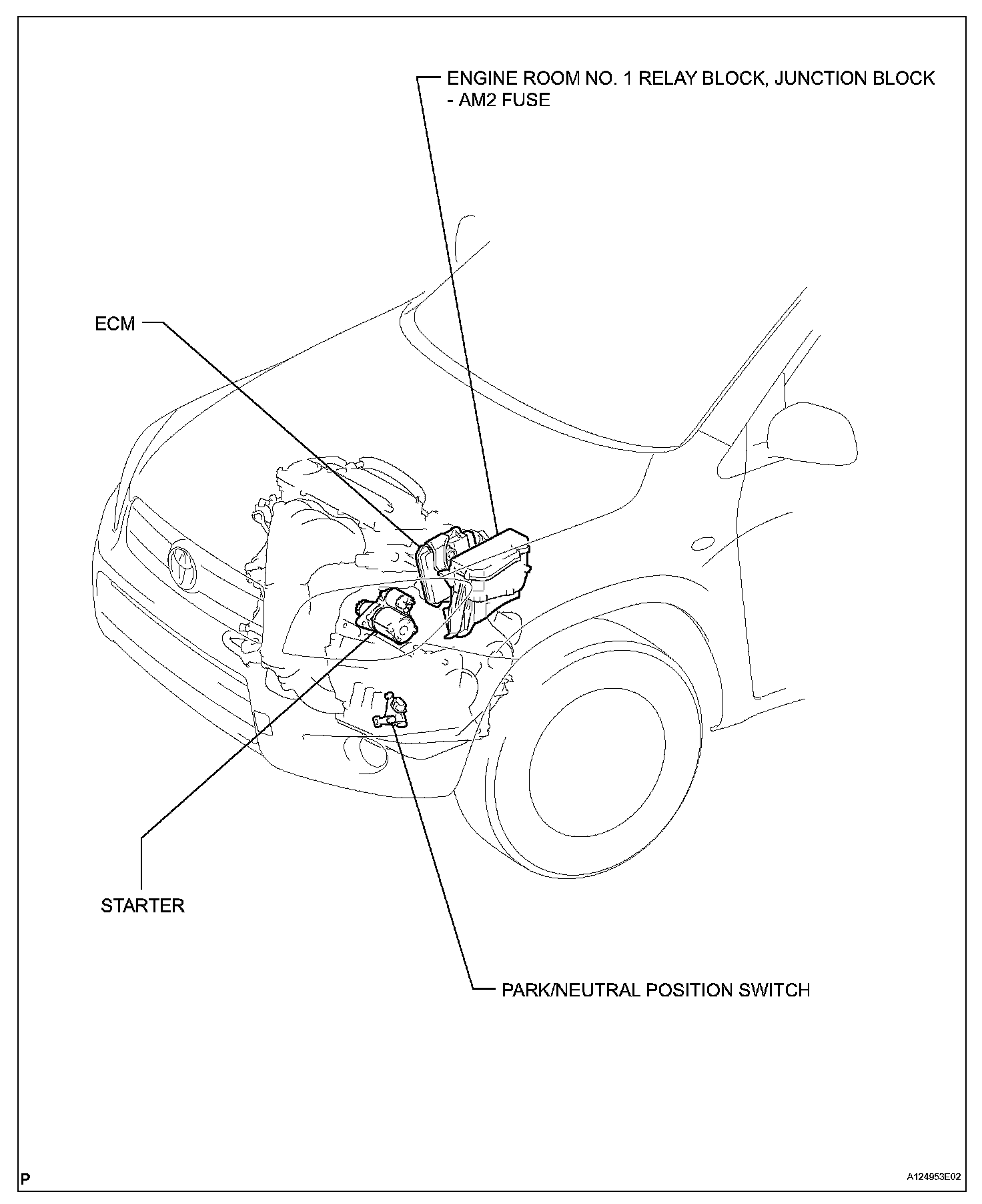 ENGINE ROOM NO. 1 RELAY BLOCK, JUNCTION BLOCK - AM2 FUSE

ECM

STARTER

PARK/NEUTRAL POSITION SWITCH

P

A124953E02