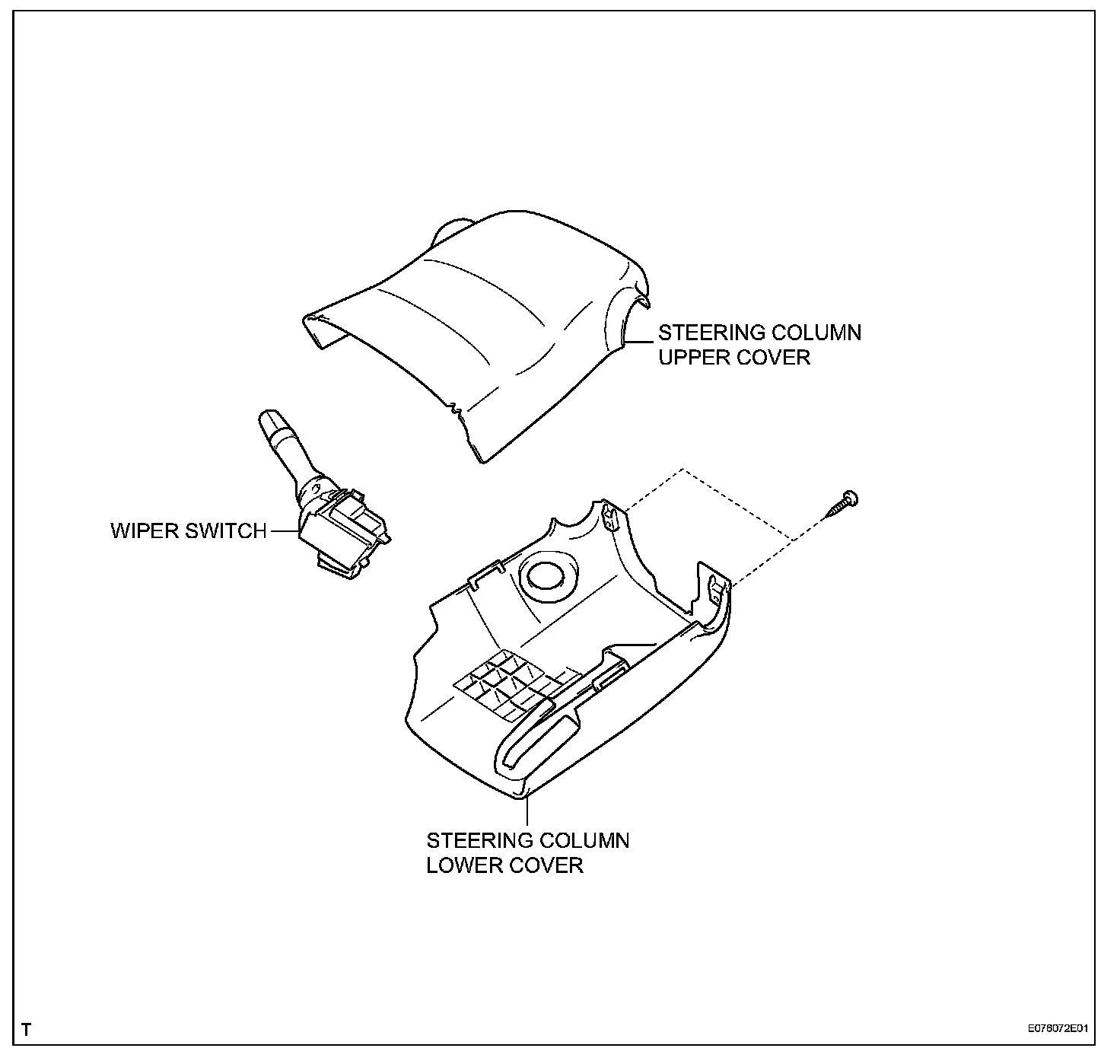 STEERING COLUMN UPPER COVER

WIPER SWITCH

STEERING COLUMN LOWER COVER

T

E076072E01