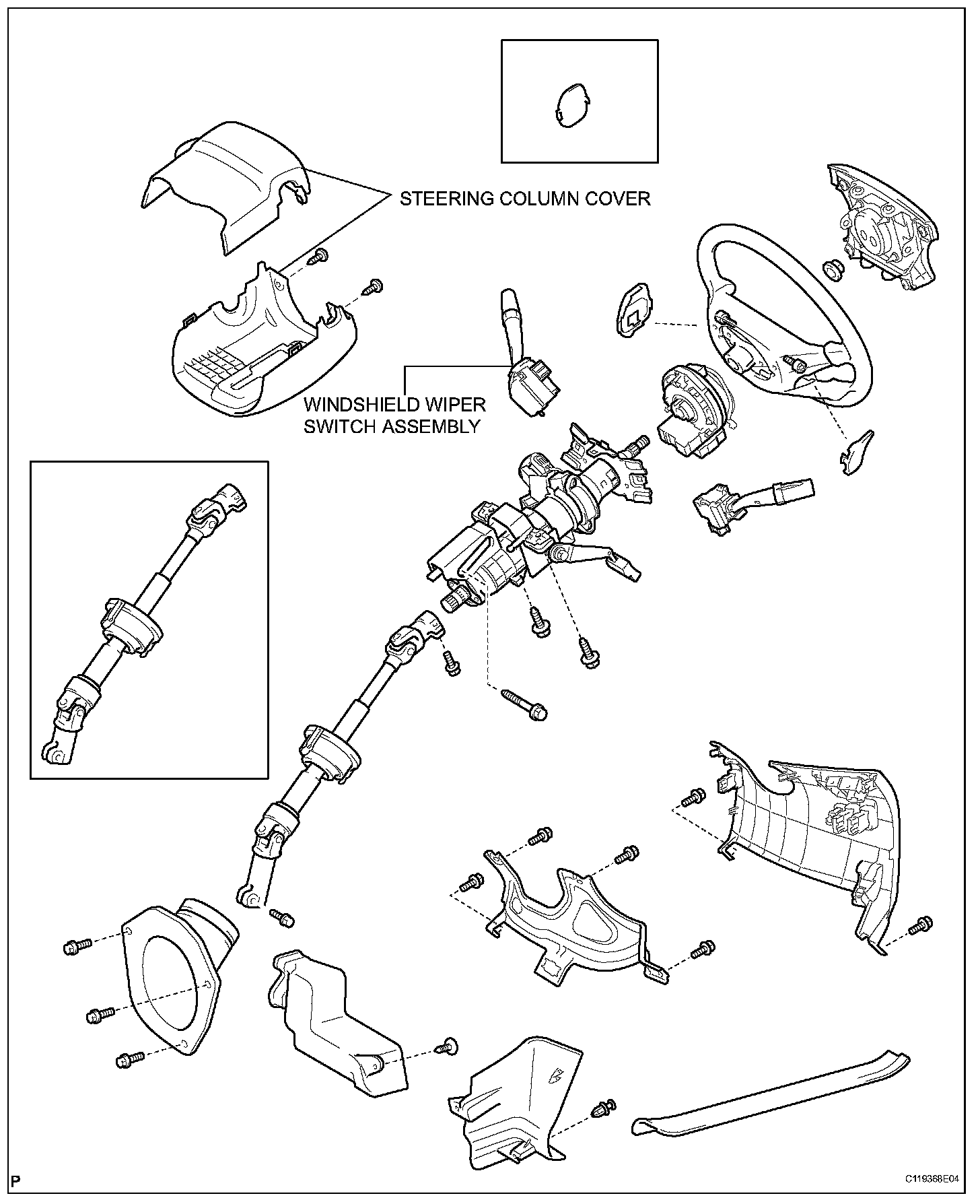 STEERING COLUMN COVER

WINDSHIELD WIPER SWITCH ASSEMBLY

P

C119368E04