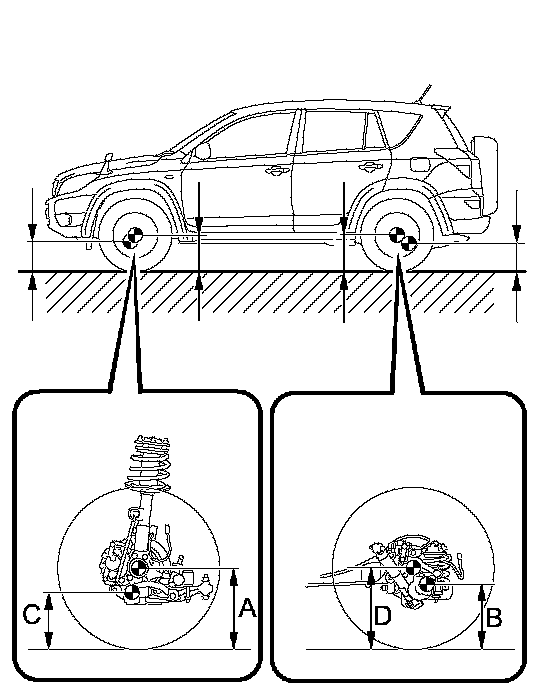 C
A
D
B