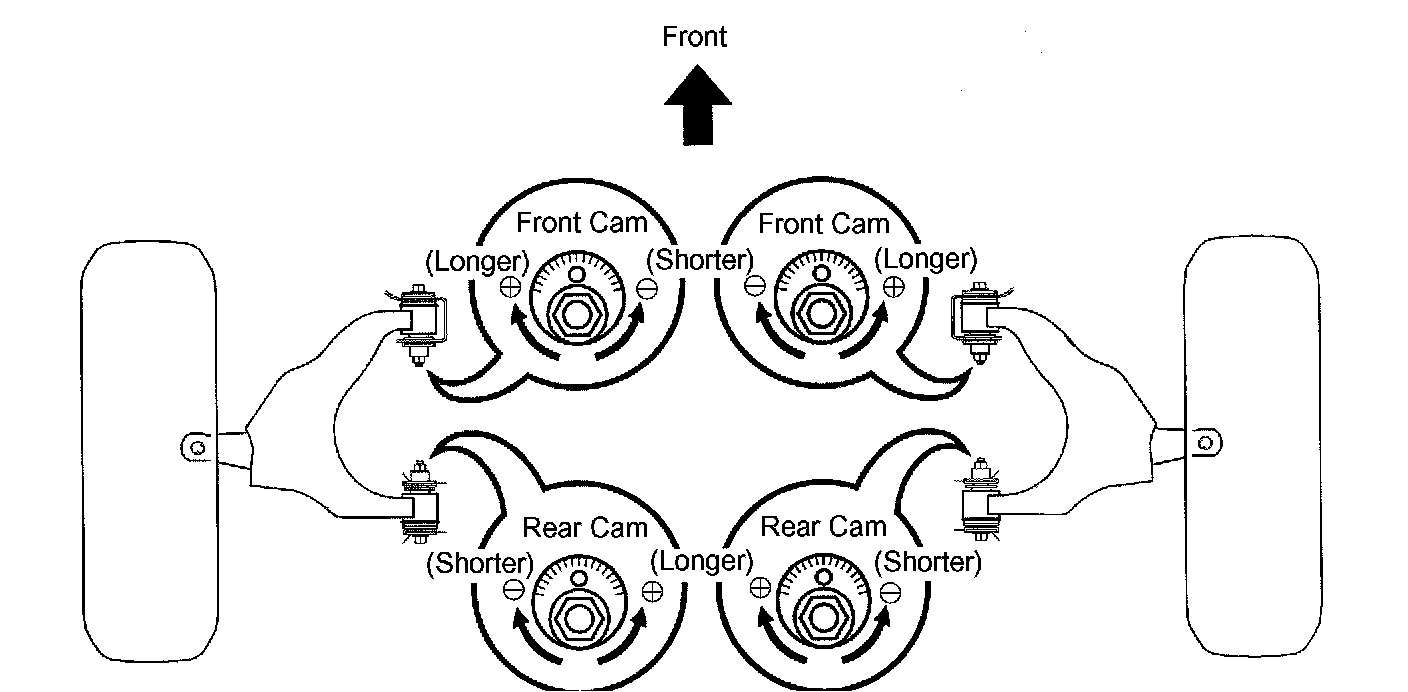 Front

Front Cam
(Longer) $\oplus$ $\ominus$ (Shorter)

Front Cam
(Shorter) $\ominus$ $\oplus$ (Longer)

Rear Cam
(Shorter) $\ominus$ $\oplus$ (Longer)

Rear Cam
(Longer) $\oplus$ $\ominus$ (Shorter)