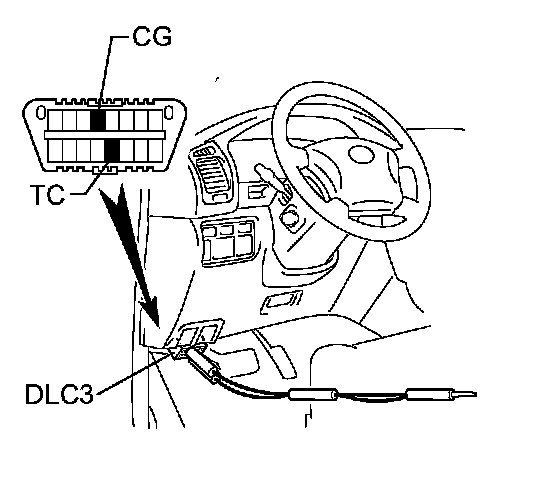 CG
TC
DLC3